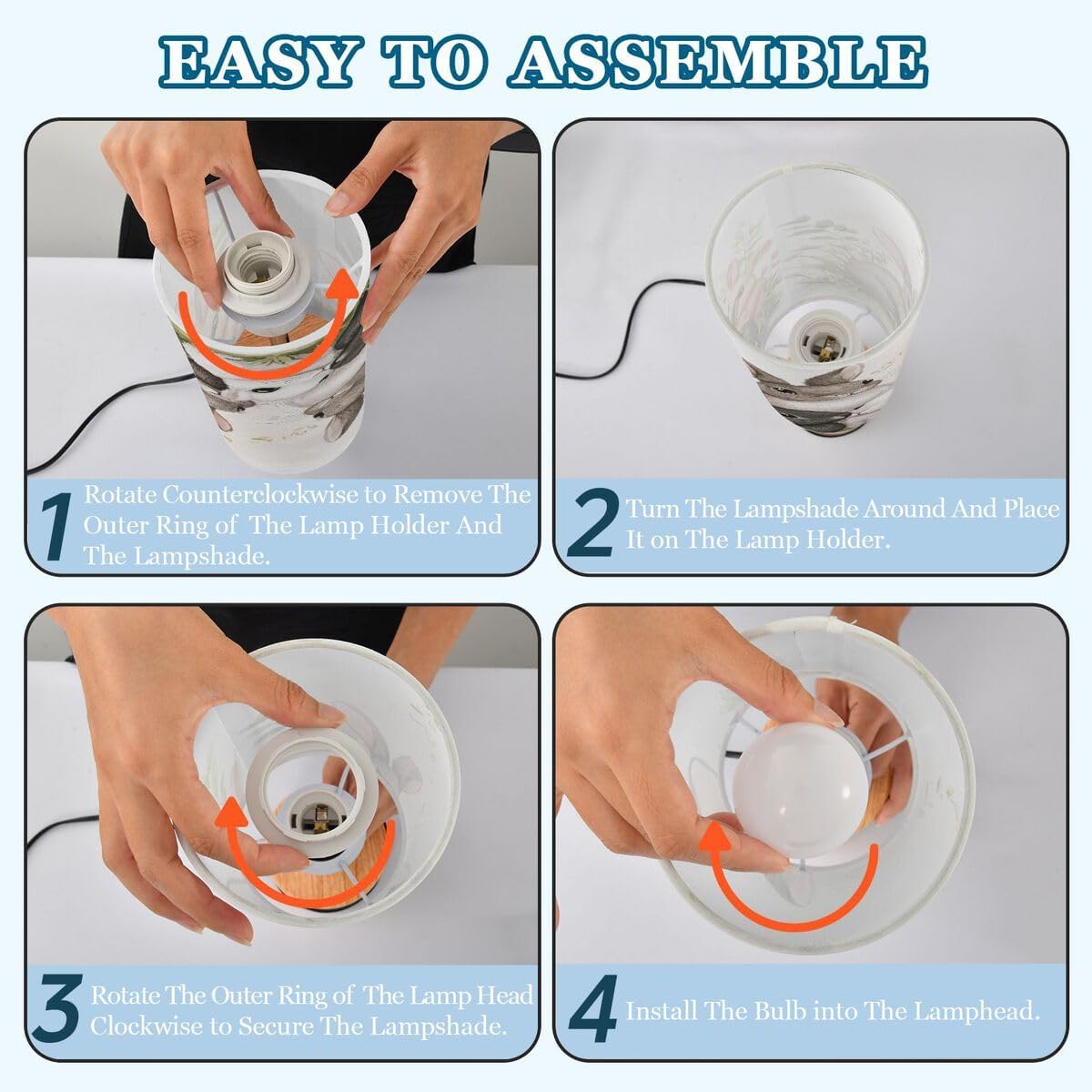 EASY TO ASSEMBLE

1 Rotate Counterclockwise to Remove The Outer Ring of The Lamp Holder And The Lampshade.

2 Turn The Lampshade Around And Place It on The Lamp Holder.

3 Rotate The Outer Ring of The Lamp Head Clockwise to Secure The Lampshade.

4 Install The Bulb into The Lamphead.