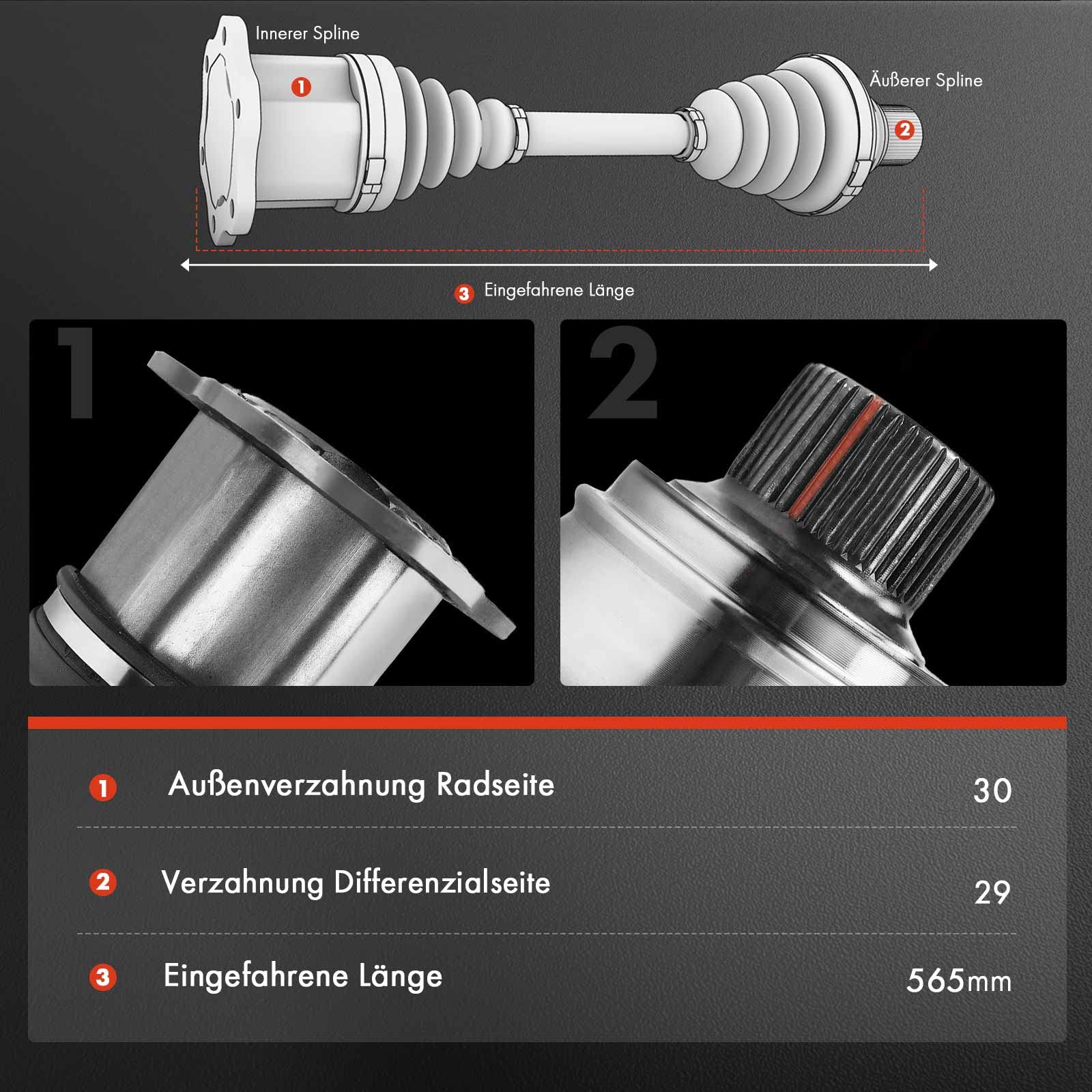 Innerer Spline

1

Äußerer Spline

2

3 Eingefahrene Länge

1

2

| | | |
|---|---|---|
| 1 | Außenverzahnung Radseite | 30 |
| 2 | Verzahnung Differenzialseite | 29 |
| 3 | Eingefahrene Länge | 565mm |