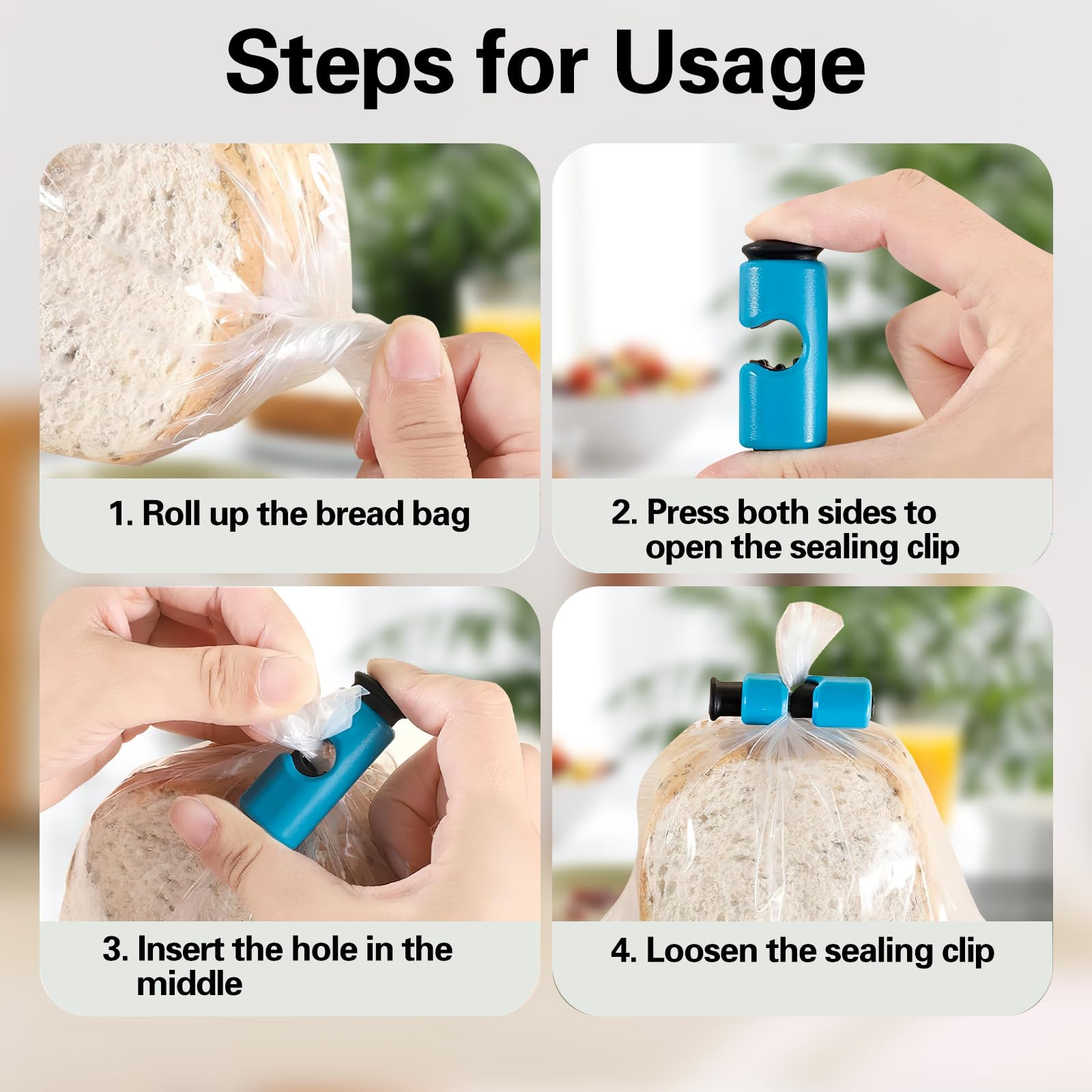 Steps for Usage

1. Roll up the bread bag

2. Press both sides to open the sealing clip

3. Insert the hole in the middle

4. Loosen the sealing clip