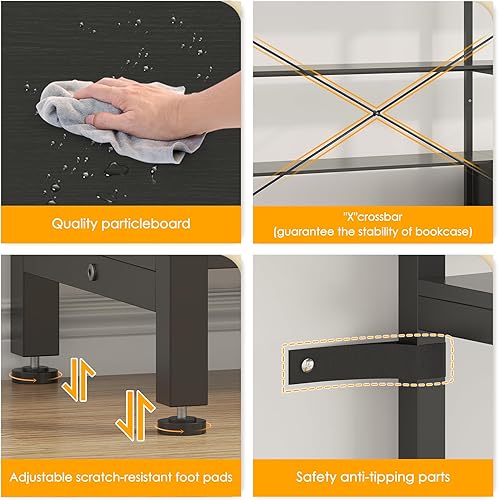 Quality particleboard

"X"crossbar
(guarantee the stability of bookcase)

Adjustable scratch-resistant foot pads

Safety anti-tipping parts