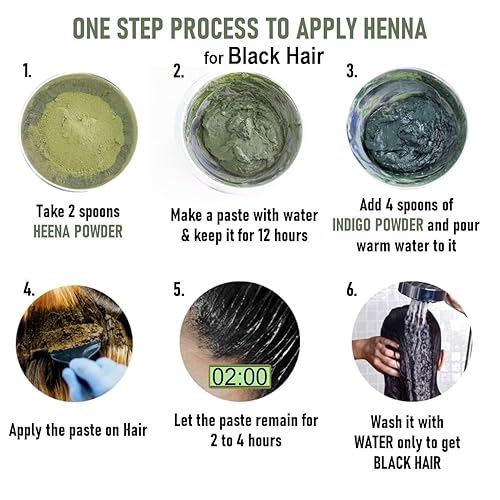 ONE STEP PROCESS TO APPLY HENNA
for Black Hair

1.
Take 2 spoons HEENA POWDER

2.
Make a paste with water & keep it for 12 hours

3.
Add 4 spoons of INDIGO POWDER and pour warm water to it

4.
Apply the paste on Hair

5.
02:00
Let the paste remain for 2 to 4 hours

6.
Wash it with WATER only to get BLACK HAIR