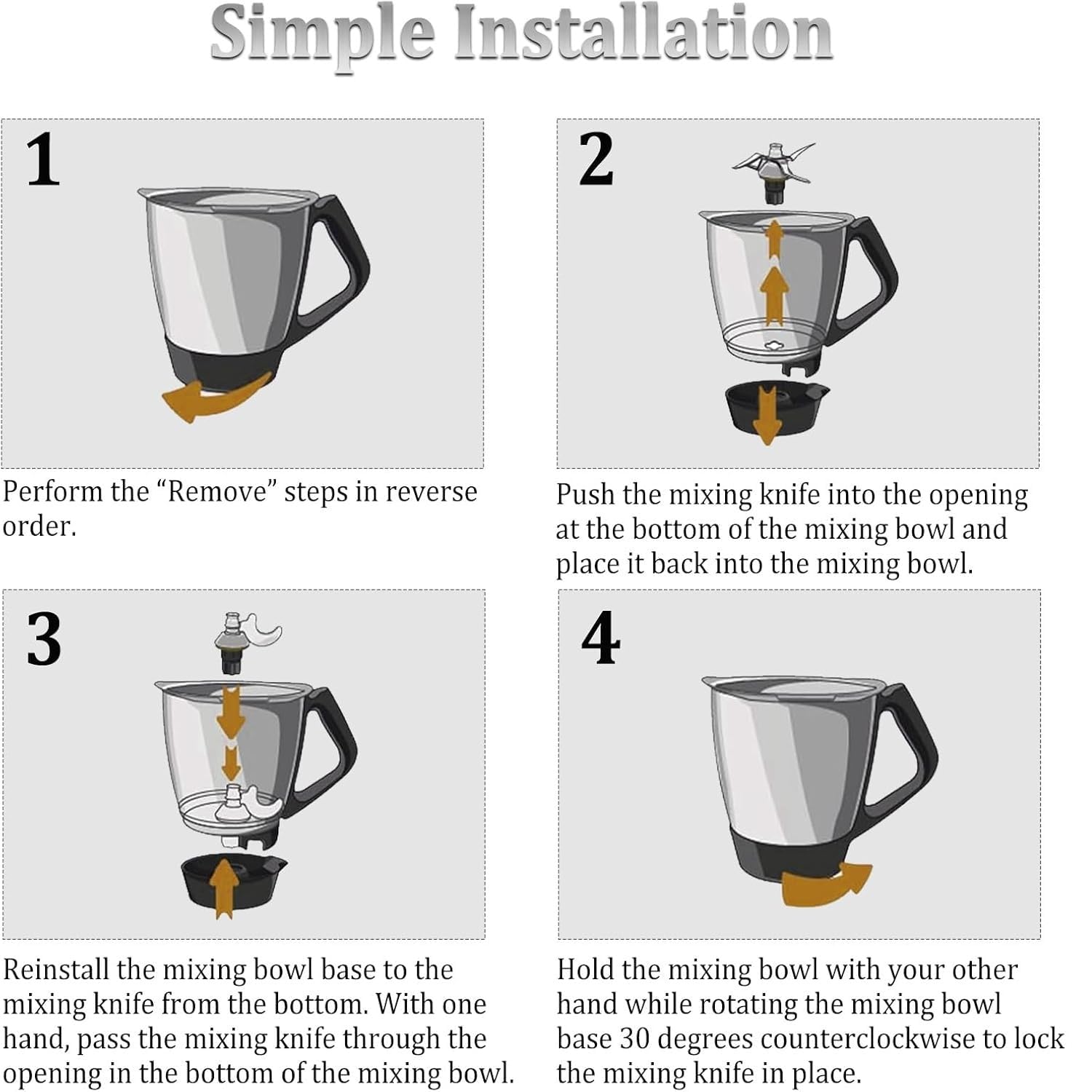 Simple Installation

1

Perform the “Remove” steps in reverse order.

2

Push the mixing knife into the opening at the bottom of the mixing bowl and place it back into the mixing bowl.

3

Reinstall the mixing bowl base to the mixing knife from the bottom. With one hand, pass the mixing knife through the opening in the bottom of the mixing bowl.

4

Hold the mixing bowl with your other hand while rotating the mixing bowl base 30 degrees counterclockwise to lock the mixing knife in place.