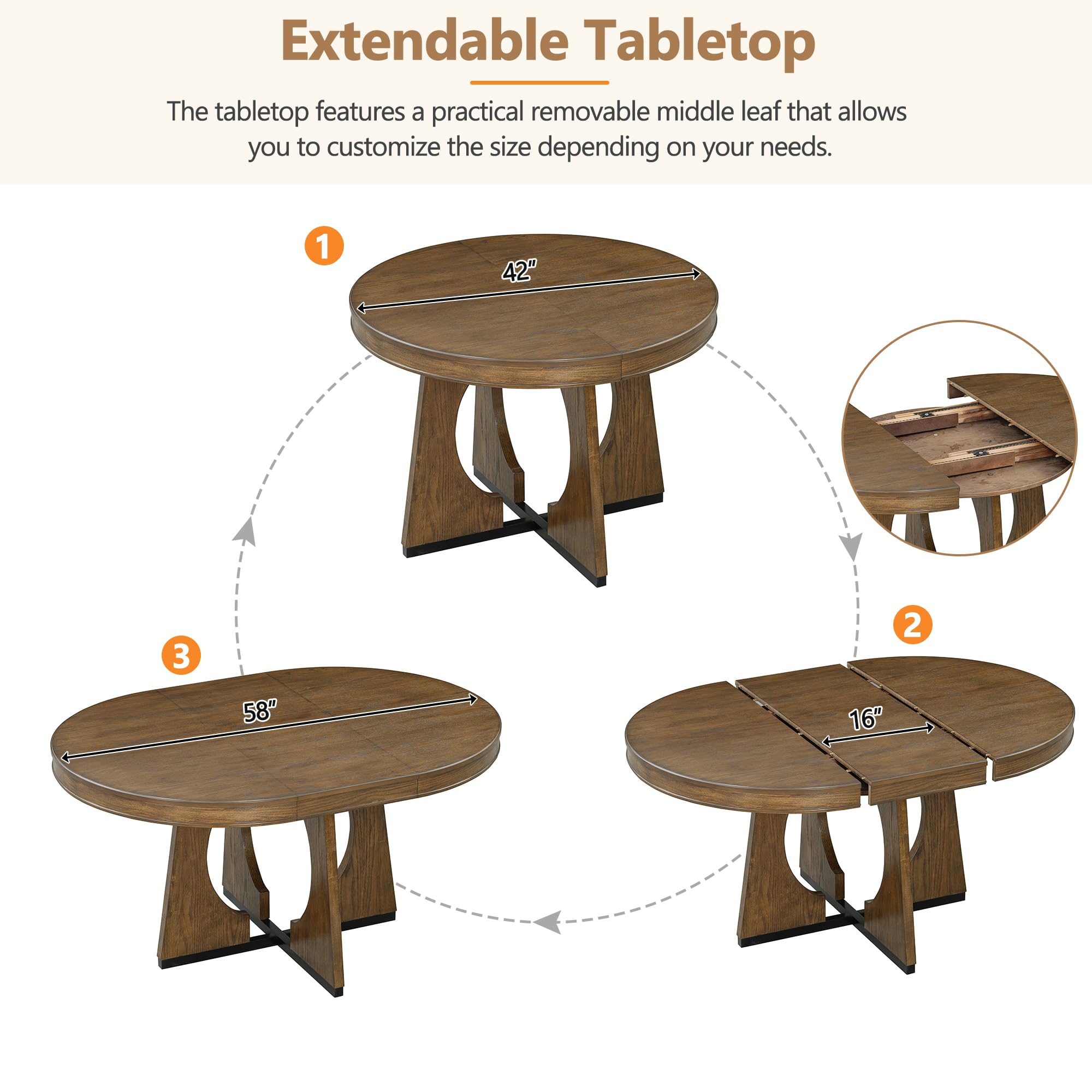 Extendable Tabletop

The tabletop features a practical removable middle leaf that allows you to customize the size depending on your needs.

1

42"

2

16"

3

58"