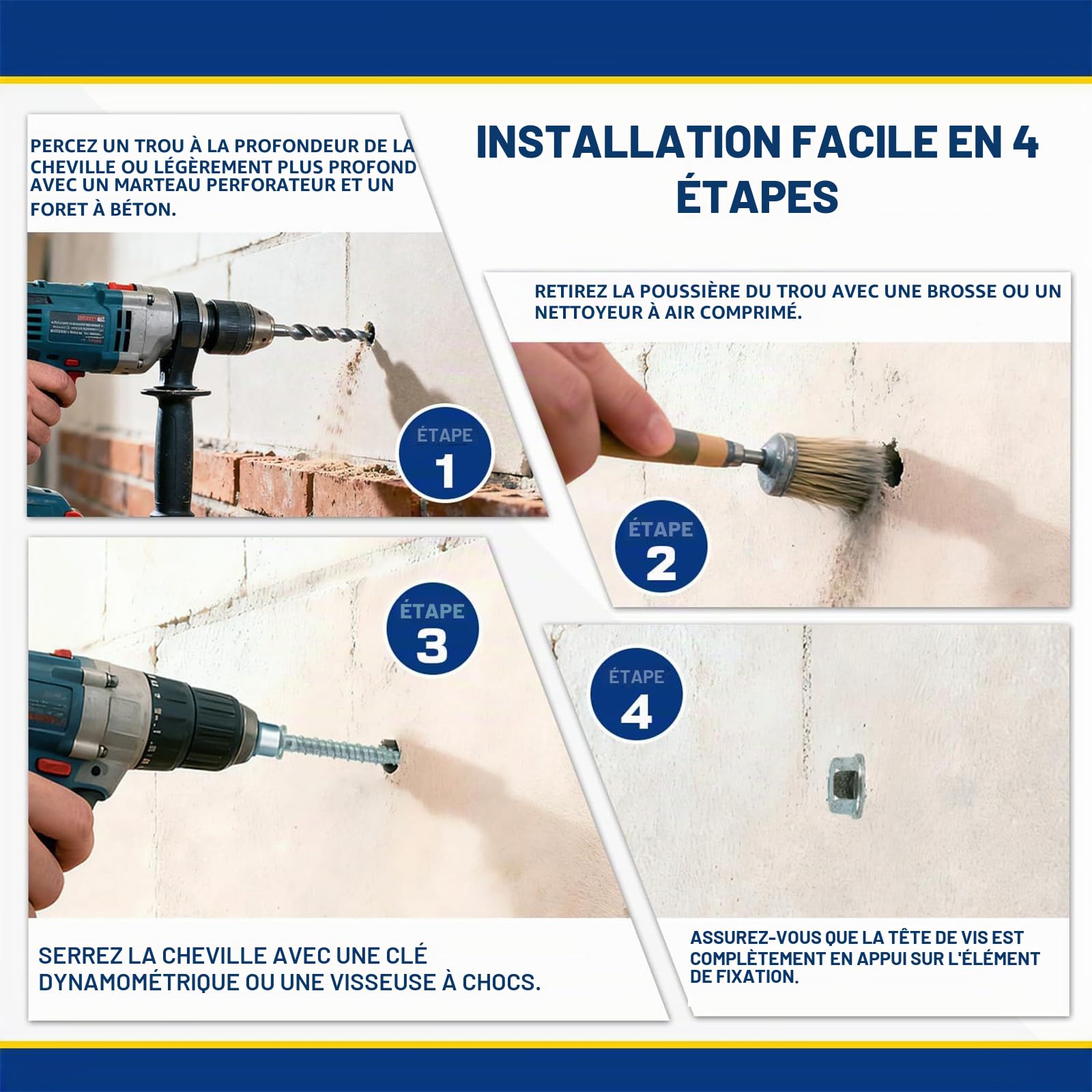 INSTALLATION FACILE EN 4 ÉTAPES

PERCEZ UN TROU À LA PROFONDEUR DE LA CHEVILLE OU LÉGÈREMENT PLUS PROFOND AVEC UN MARTEAU PERFORATEUR ET UN FORET À BÉTON.

ÉTAPE 1

RETIREZ LA POUSSIÈRE DU TROU AVEC UNE BROSSE OU UN NETTOYEUR À AIR COMPRIMÉ.

ÉTAPE 2

ÉTAPE 3

SERREZ LA CHEVILLE AVEC UNE CLÉ DYNAMOMÉTRIQUE OU UNE VISSEUSE À CHOCS.

ÉTAPE 4

ASSUREZ-VOUS QUE LA TÊTE DE VIS EST COMPLÈTEMENT EN APPUI SUR L'ÉLÉMENT DE FIXATION.