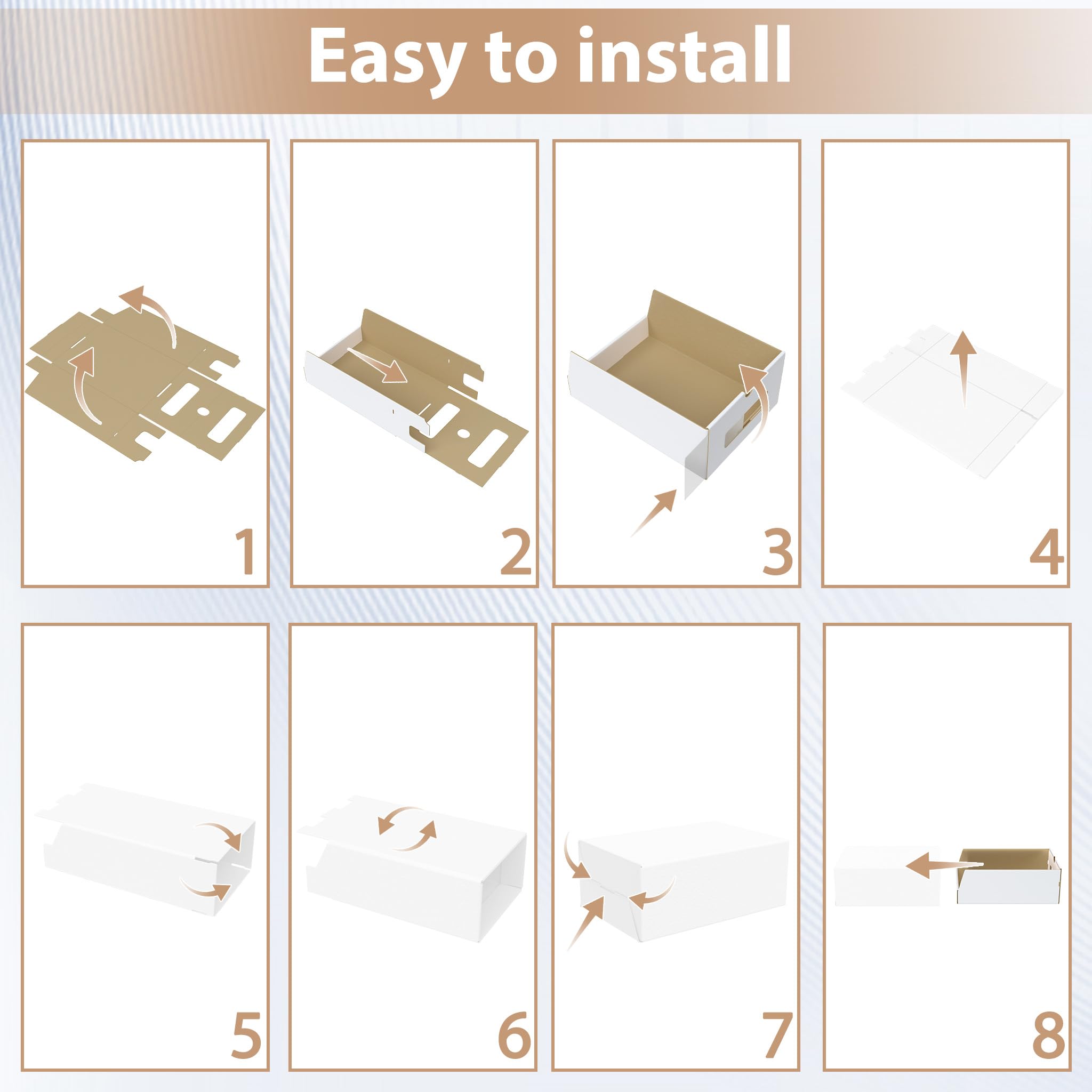 Easy to install

1

2

3

4

5

6

7

8