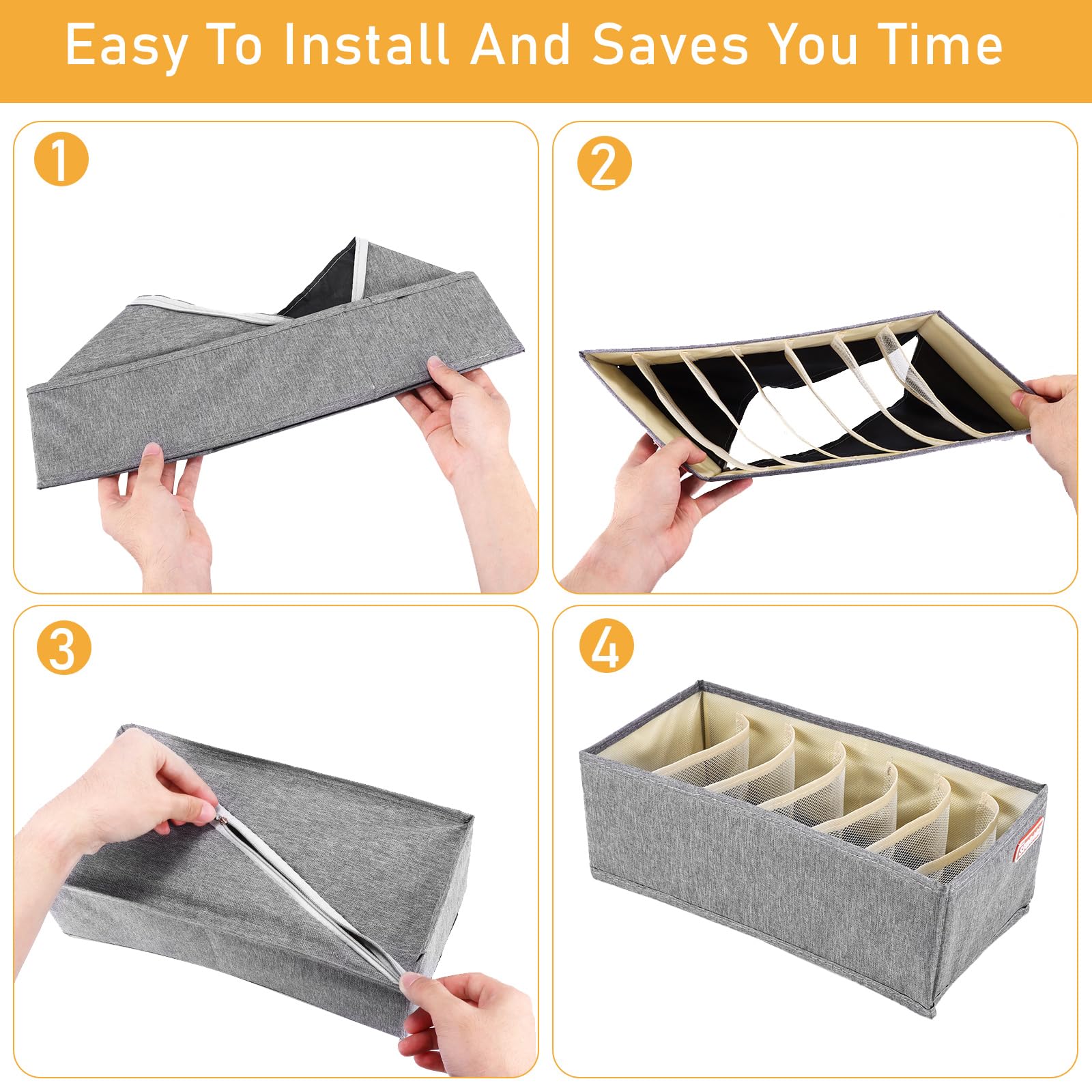 Easy To Install And Saves You Time

1

2

3

4