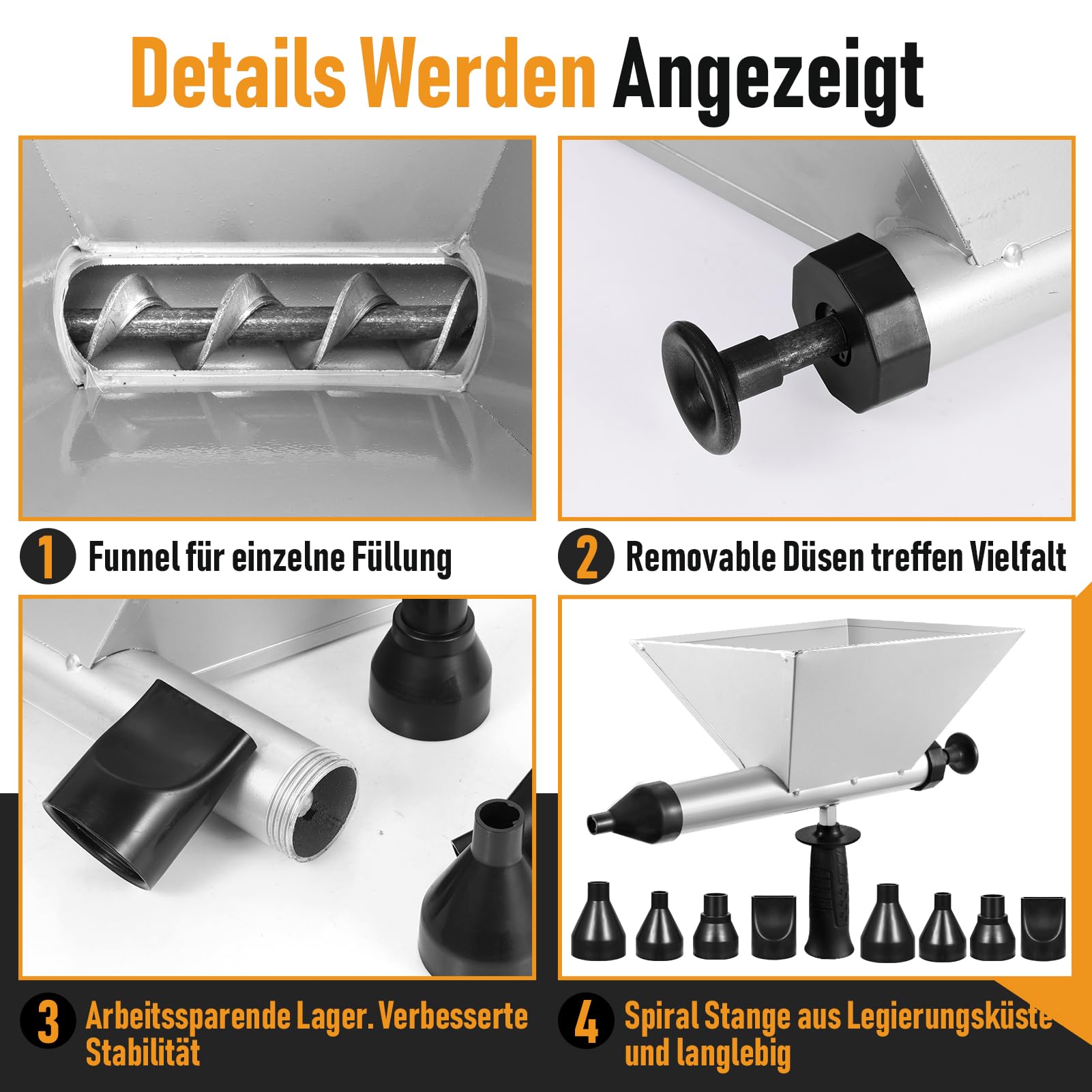 Details Werden Angezeigt

1 Funnel für einzelne Füllung

2 Removable Düsen treffen Vielfalt

3 Arbeitssparende Lager. Verbesserte Stabilität

4 Spiral Stange aus Legierungsküste und langlebig