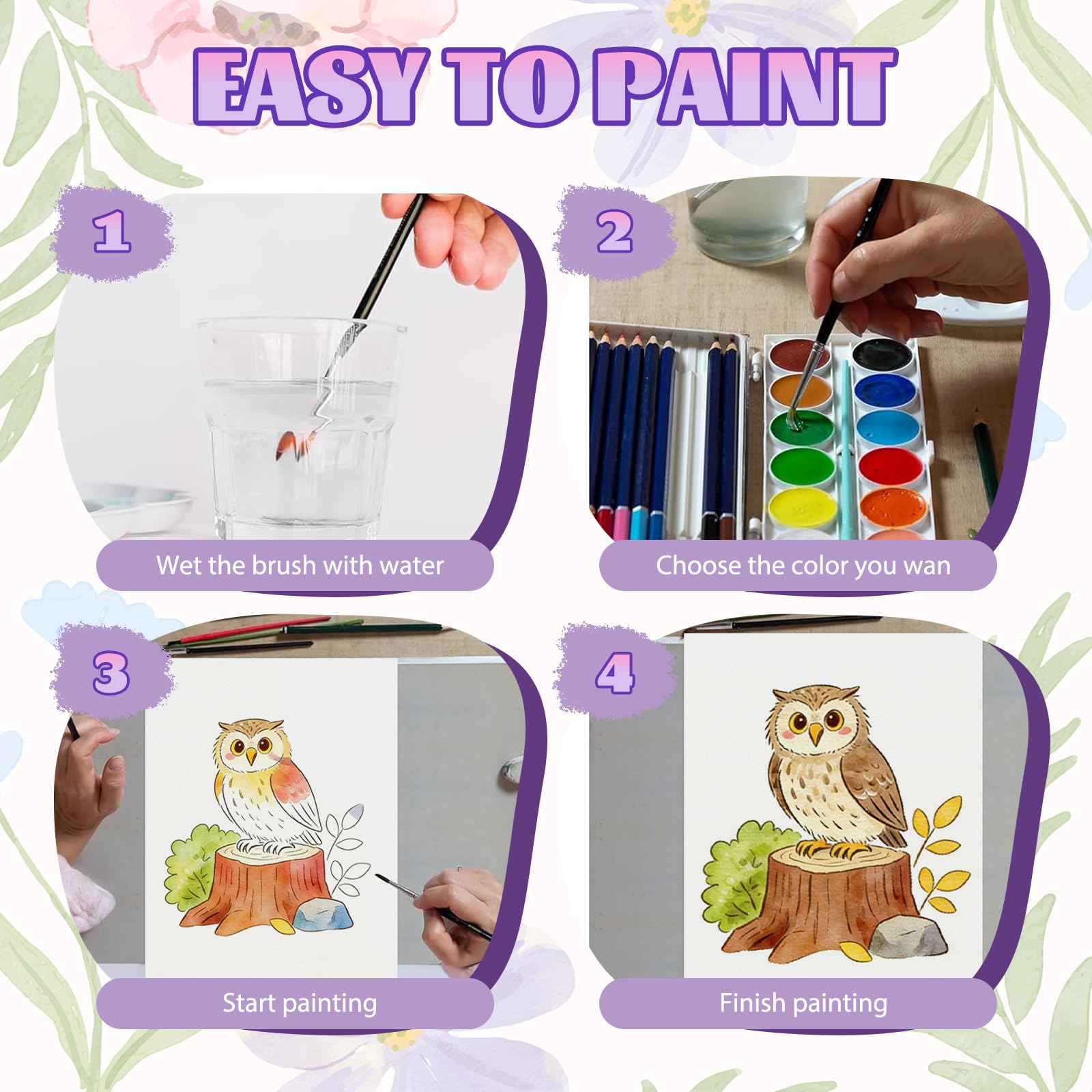 EASY TO PAINT

1

Wet the brush with water

2

Choose the color you wan

3

Start painting

4

Finish painting