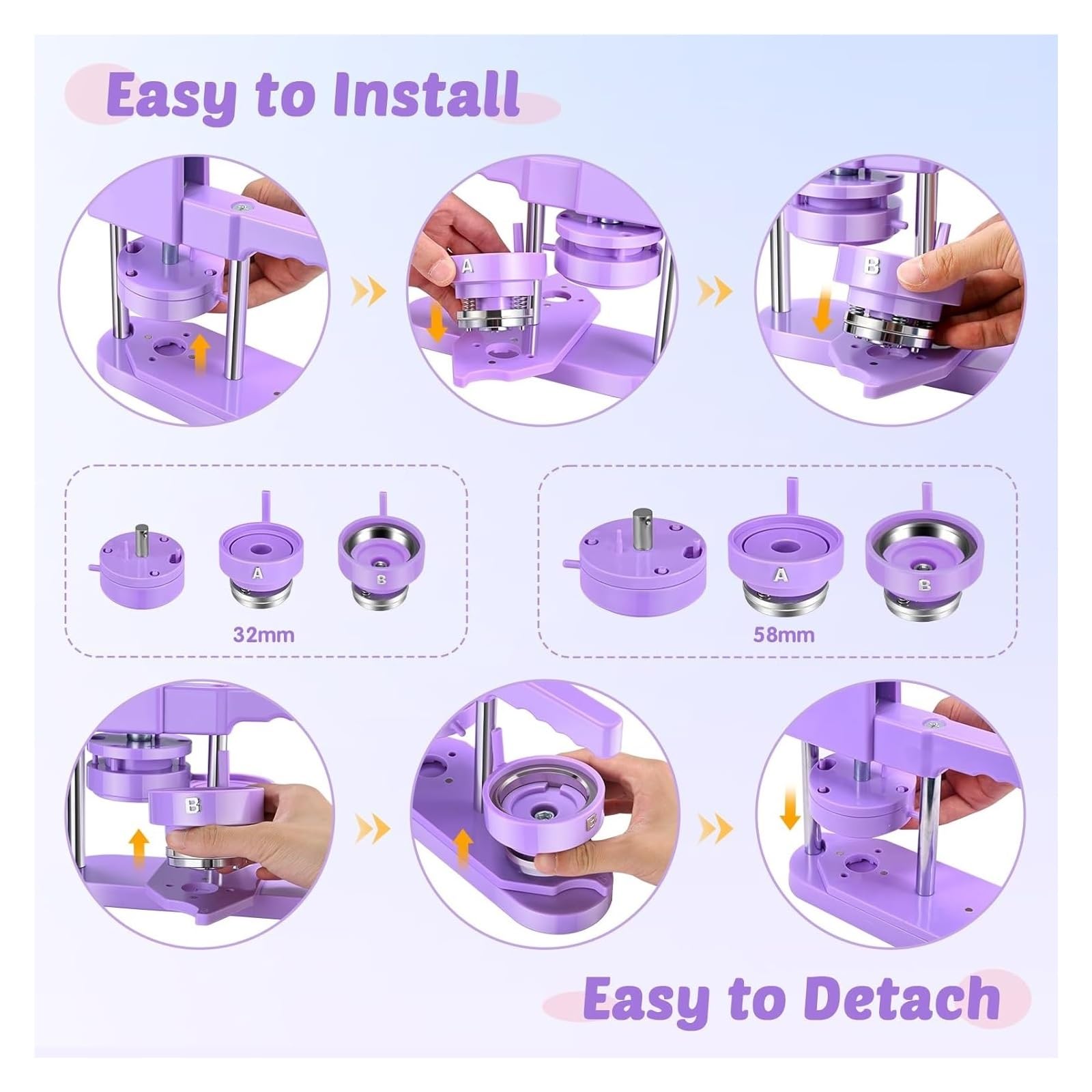 Easy to Install

A

B

A

B

32mm

A

B

58mm

B

B

Easy to Detach