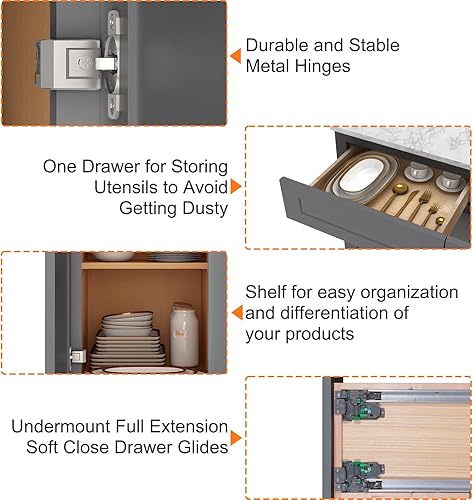 Durable and Stable Metal Hinges

One Drawer for Storing Utensils to Avoid Getting Dusty

Shelf for easy organization and differentiation of your products

Undermount Full Extension Soft Close Drawer Glides