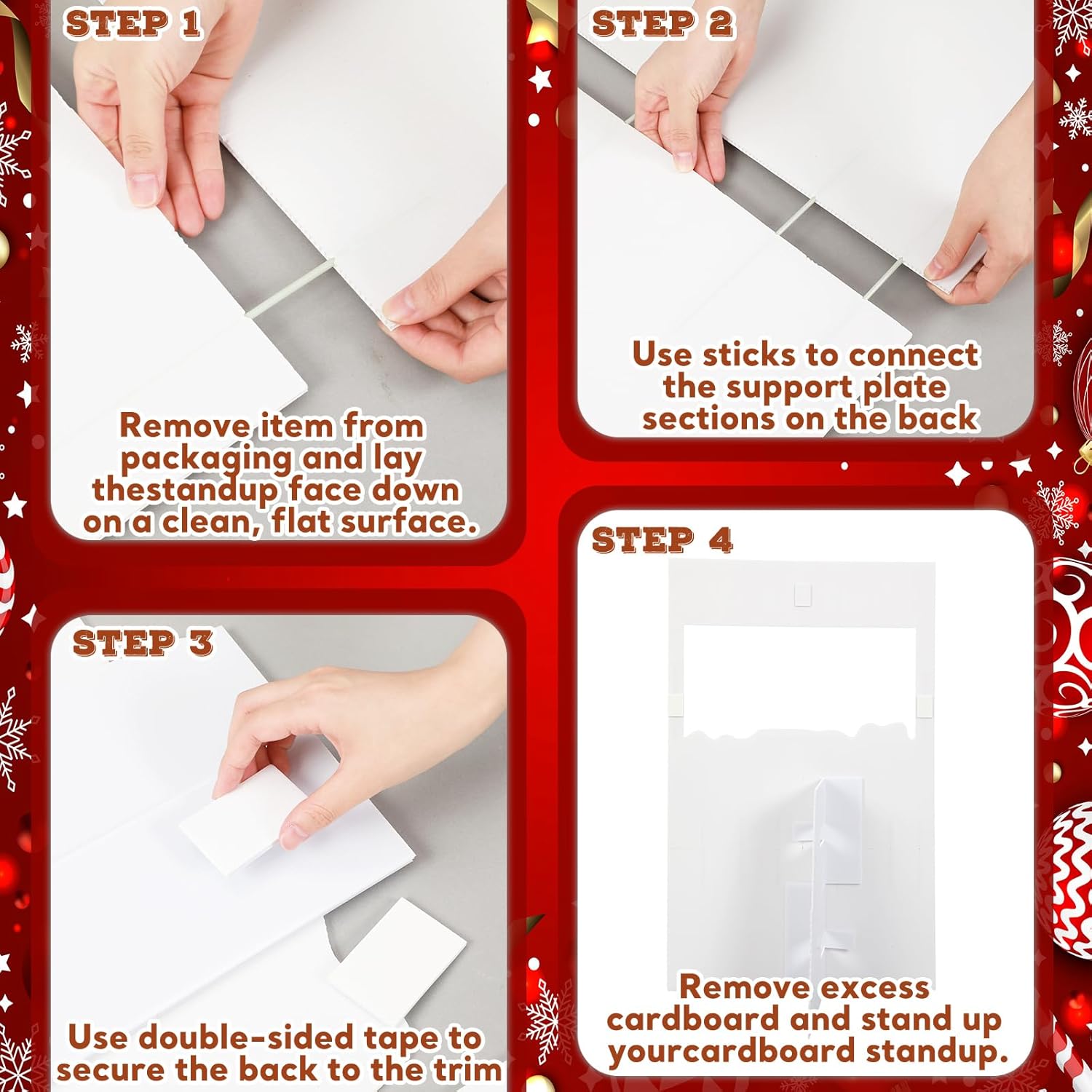 STEP 1

Remove item from packaging and lay thestandup face down on a clean, flat surface.

STEP 2

Use sticks to connect the support plate sections on the back

STEP 3

Use double-sided tape to secure the back to the trim

STEP 4

Remove excess cardboard and stand up yourcardboard standup.