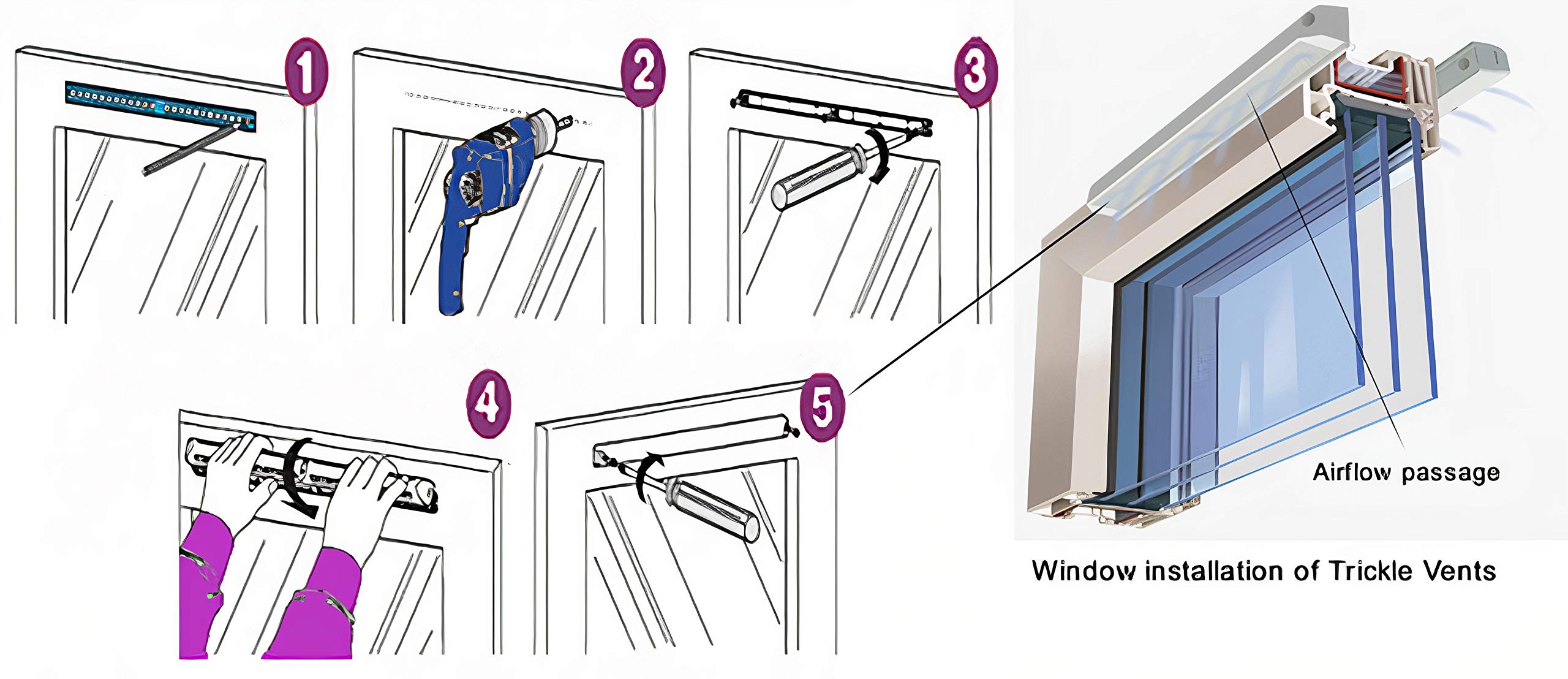 1

2

3

4

5

Airflow passage

Window installation of Trickle Vents