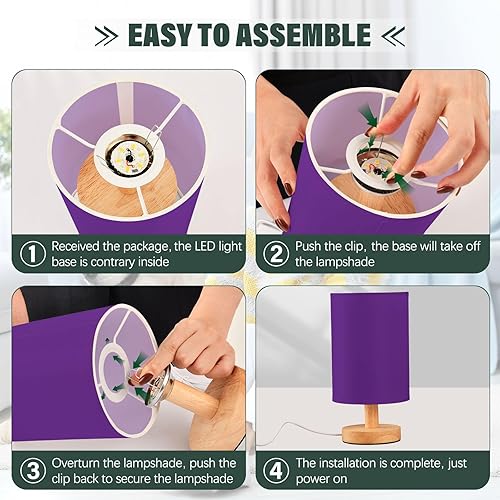 EASY TO ASSEMBLE

1 Received the package, the LED light base is contrary inside

2 Push the clip, the base will take off the lampshade

3 Overturn the lampshade, push the clip back to secure the lampshade

4 The installation is complete, just power on