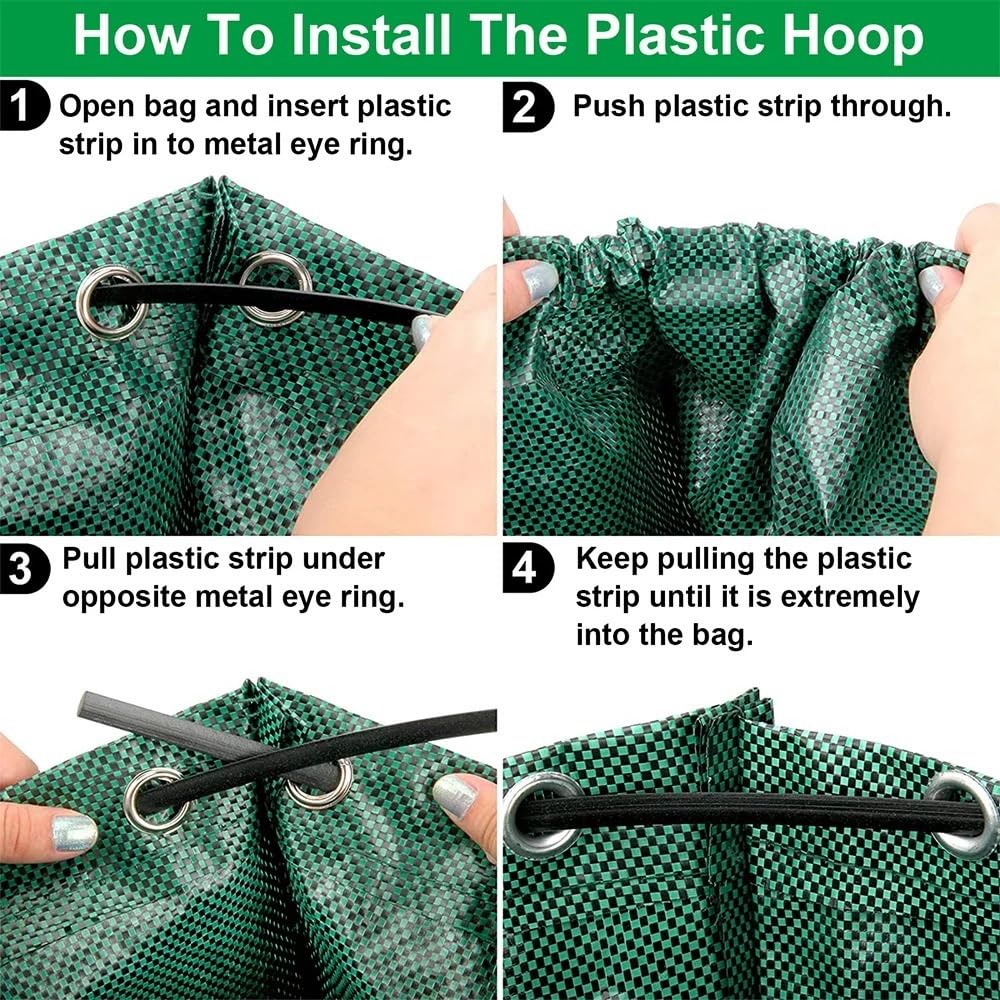 How To Install The Plastic Hoop

1 Open bag and insert plastic strip in to metal eye ring.

2 Push plastic strip through.

3 Pull plastic strip under opposite metal eye ring.

4 Keep pulling the plastic strip until it is extremely into the bag.