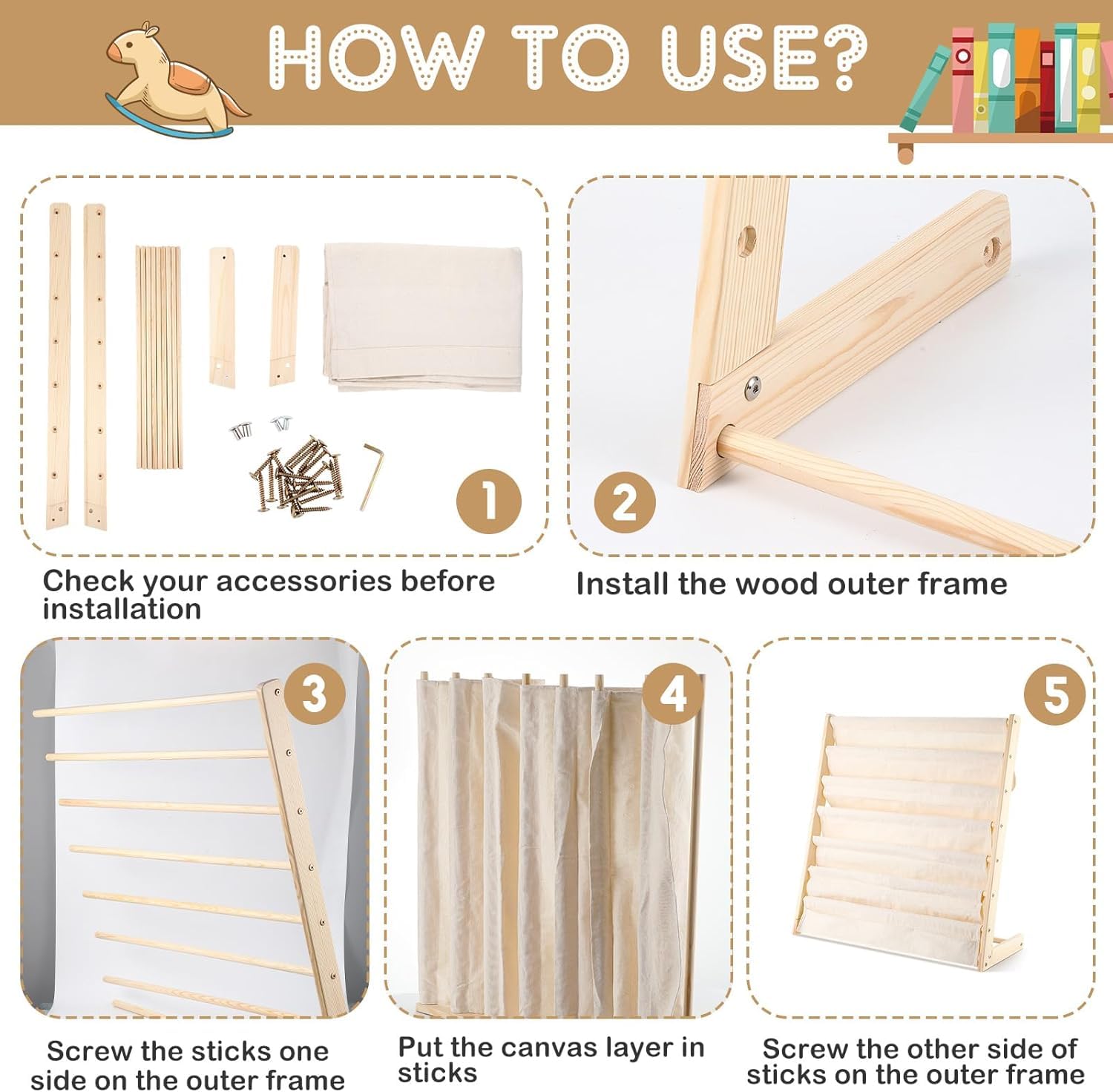 HOW TO USE?

1

Check your accessories before installation

2

Install the wood outer frame

3

Screw the sticks one side on the outer frame

4

Put the canvas layer in sticks

5

Screw the other side of sticks on the outer frame