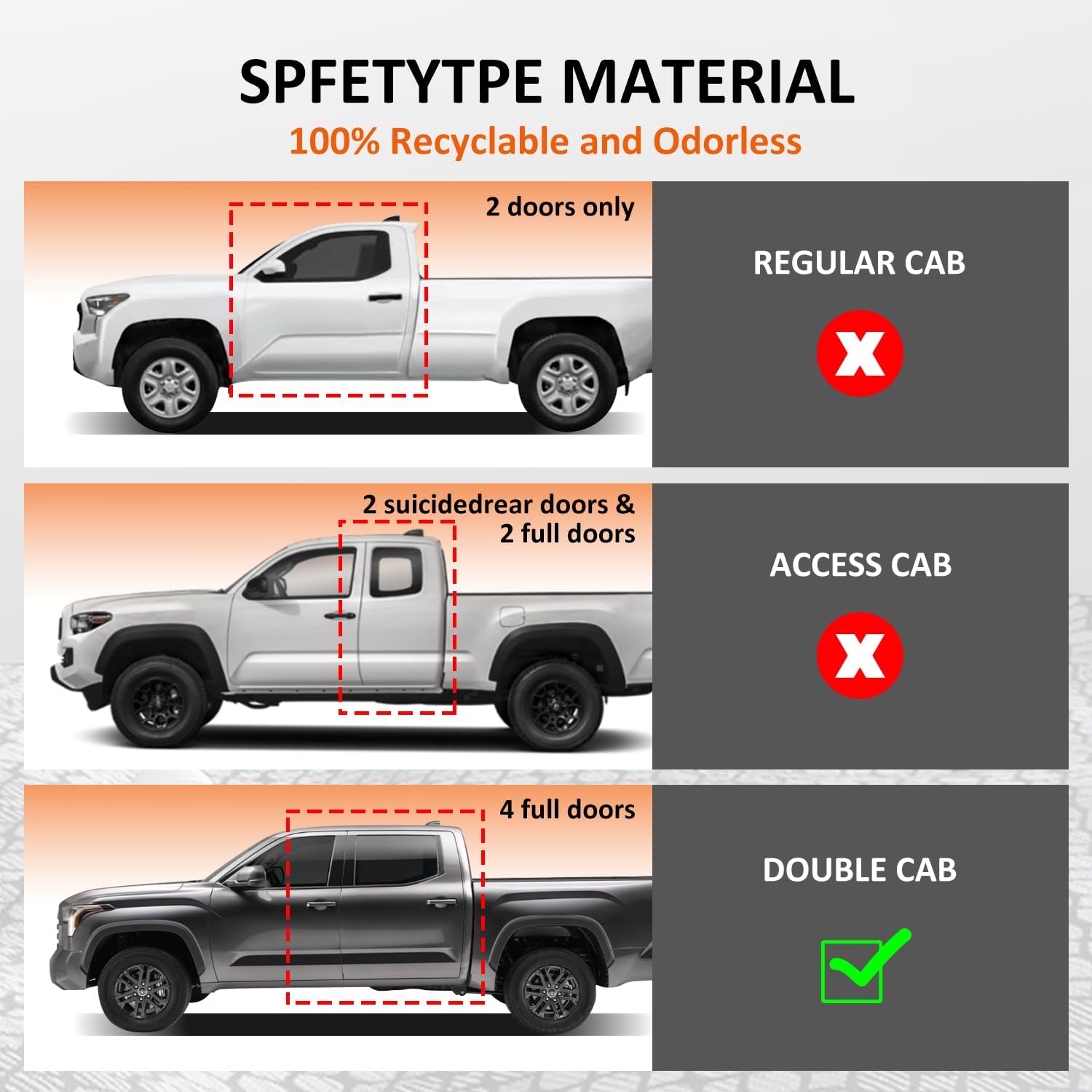 SPFETYTPE MATERIAL
100% Recyclable and Odorless

2 doors only

REGULAR CAB

2 suicidedrear doors & 2 full doors

ACCESS CAB

4 full doors

DOUBLE CAB