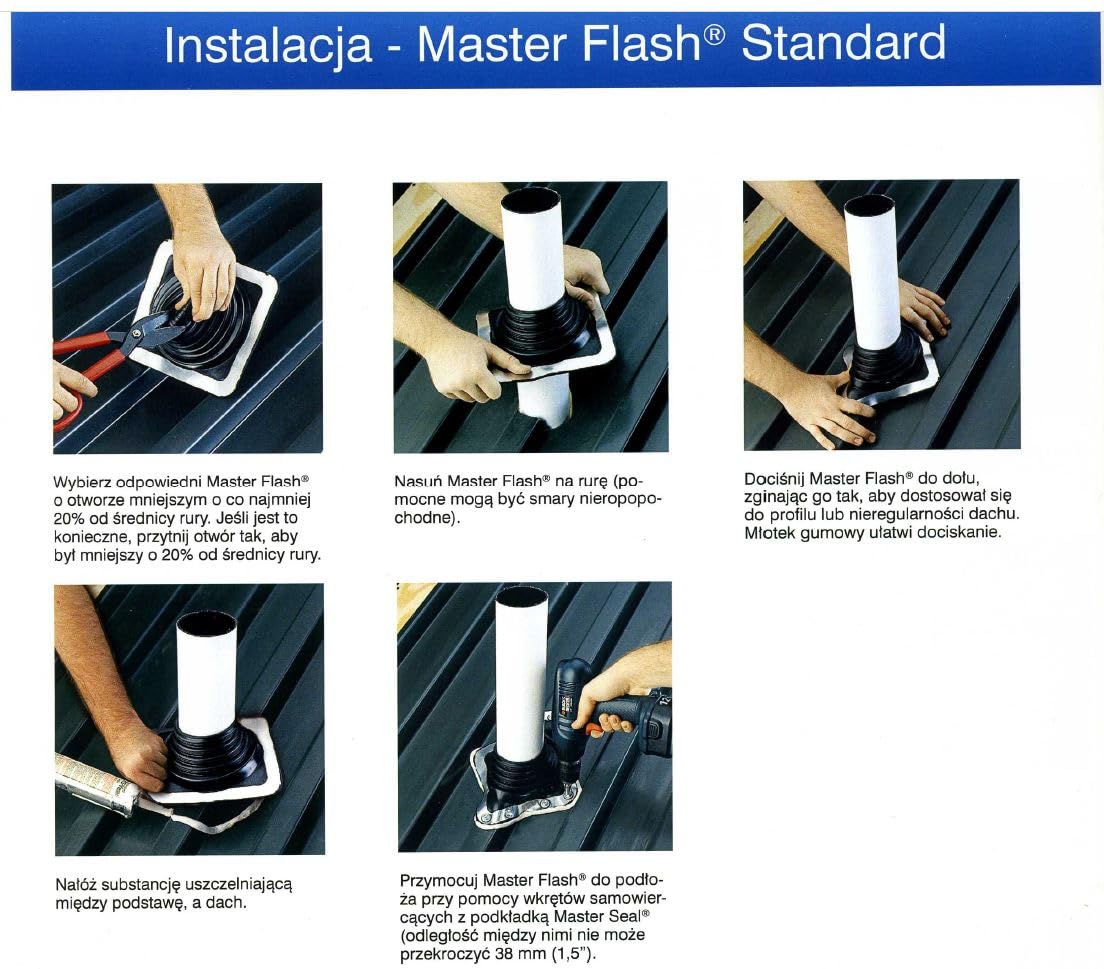 Instalacja - Master Flash® Standard

Wybierz odpowiedni Master Flash® o otworze mniejszym o co najmniej 20% od średnicy rury. Jeśli jest to konieczne, przytnij otwór tak, aby był mniejszy o 20% od średnicy rury.

Nasuń Master Flash® na rurę (pomocne mogą być smary nieropopochodne).

Dociśnij Master Flash® do dołu, zginając go tak, aby dostosował się do profilu lub nieregularności dachu. Młotek gumowy ułatwi dociskanie.

Nałóż substancję uszczelniającą między podstawę, a dach.

Przymocuj Master Flash® do podłoża przy pomocy wkrętów samowiercących z podkładką Master Seal® (odległość między nimi nie może przekroczyć 38 mm (1,5").