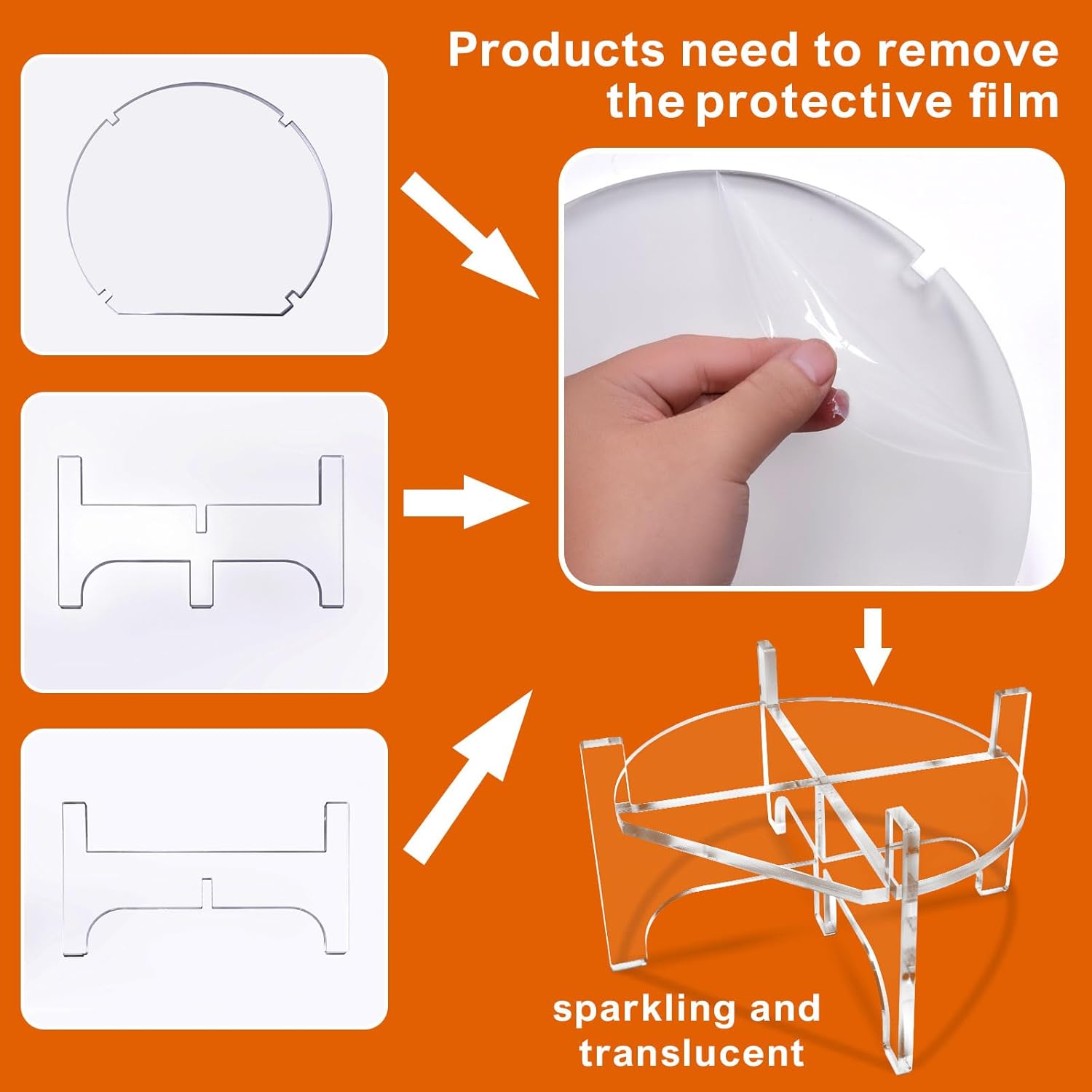 Products need to remove the protective film

sparkling and translucent