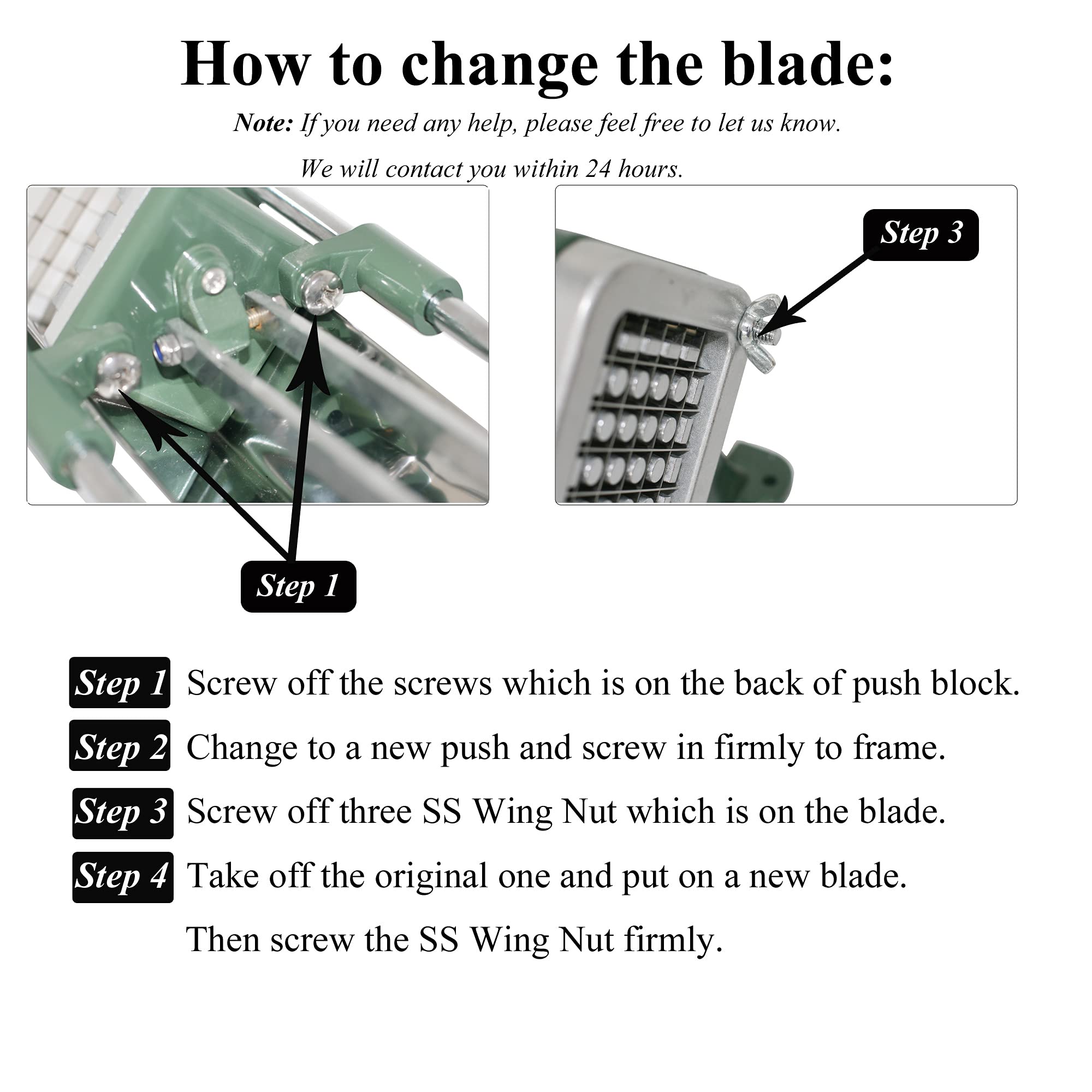 How to change the blade:

Note: If you need any help, please feel free to let us know.

We will contact you within 24 hours.

Step 3

Step 1

Step 1 Screw off the screws which is on the back of push block.

Step 2 Change to a new push and screw in firmly to frame.

Step 3 Screw off three SS Wing Nut which is on the blade.

Step 4 Take off the original one and put on a new blade.

Then screw the SS Wing Nut firmly.