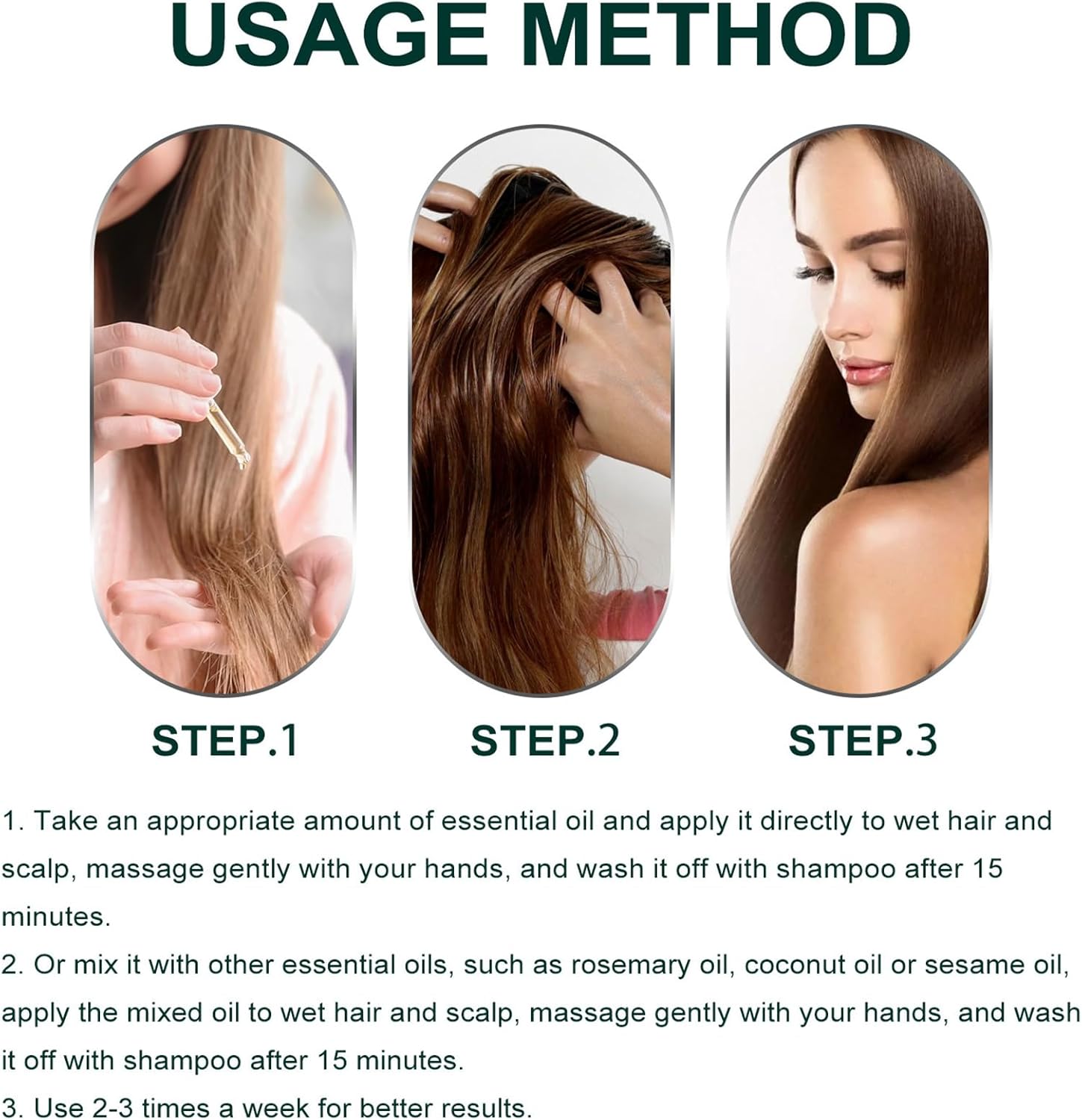 USAGE METHOD

STEP.1

STEP.2

STEP.3

1. Take an appropriate amount of essential oil and apply it directly to wet hair and scalp, massage gently with your hands, and wash it off with shampoo after 15 minutes.
2. Or mix it with other essential oils, such as rosemary oil, coconut oil or sesame oil, apply the mixed oil to wet hair and scalp, massage gently with your hands, and wash it off with shampoo after 15 minutes.
3. Use 2-3 times a week for better results.