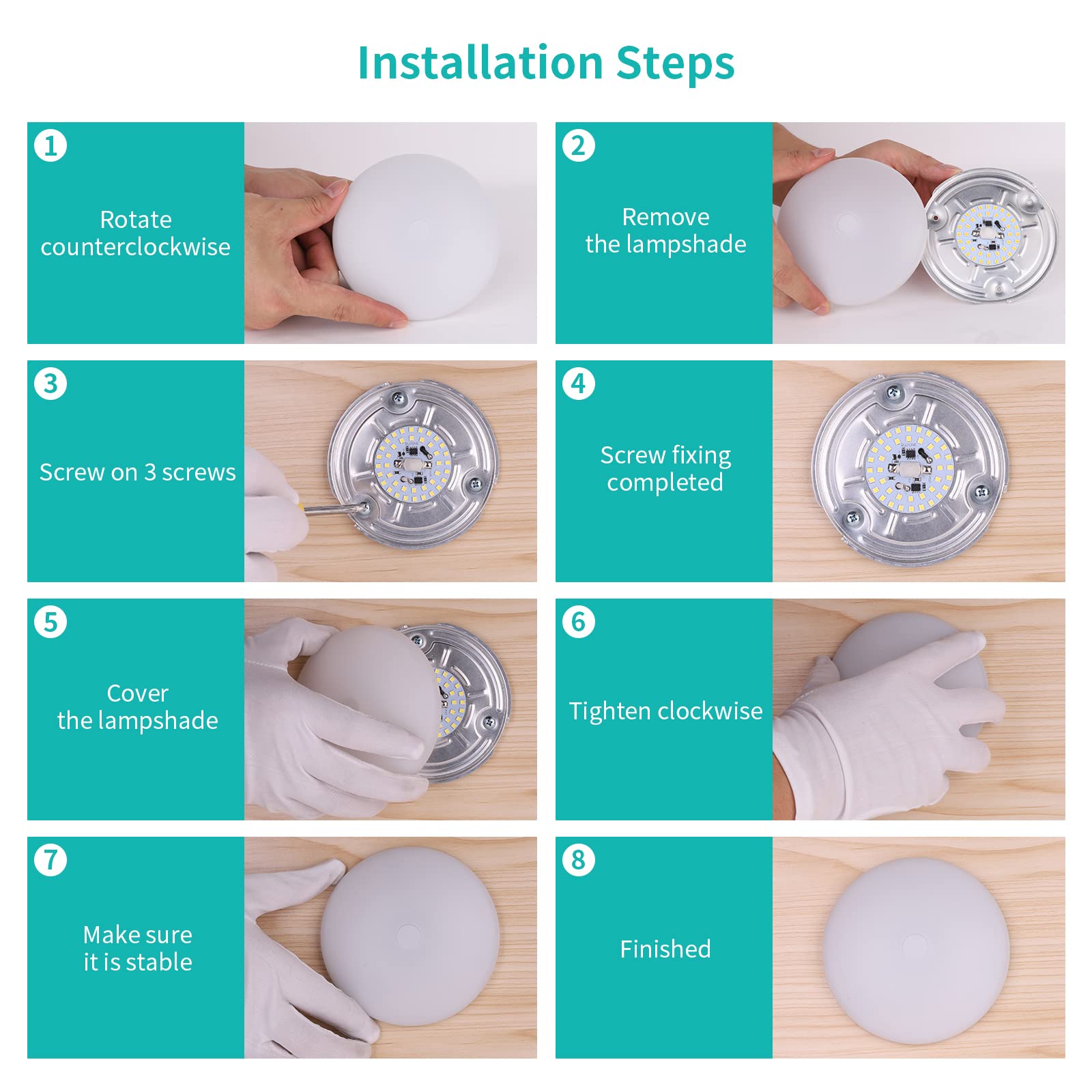 Installation Steps

1
Rotate counterclockwise

2
Remove the lampshade

3
Screw on 3 screws

4
Screw fixing completed

5
Cover the lampshade

6
Tighten clockwise

7
Make sure it is stable

8
Finished