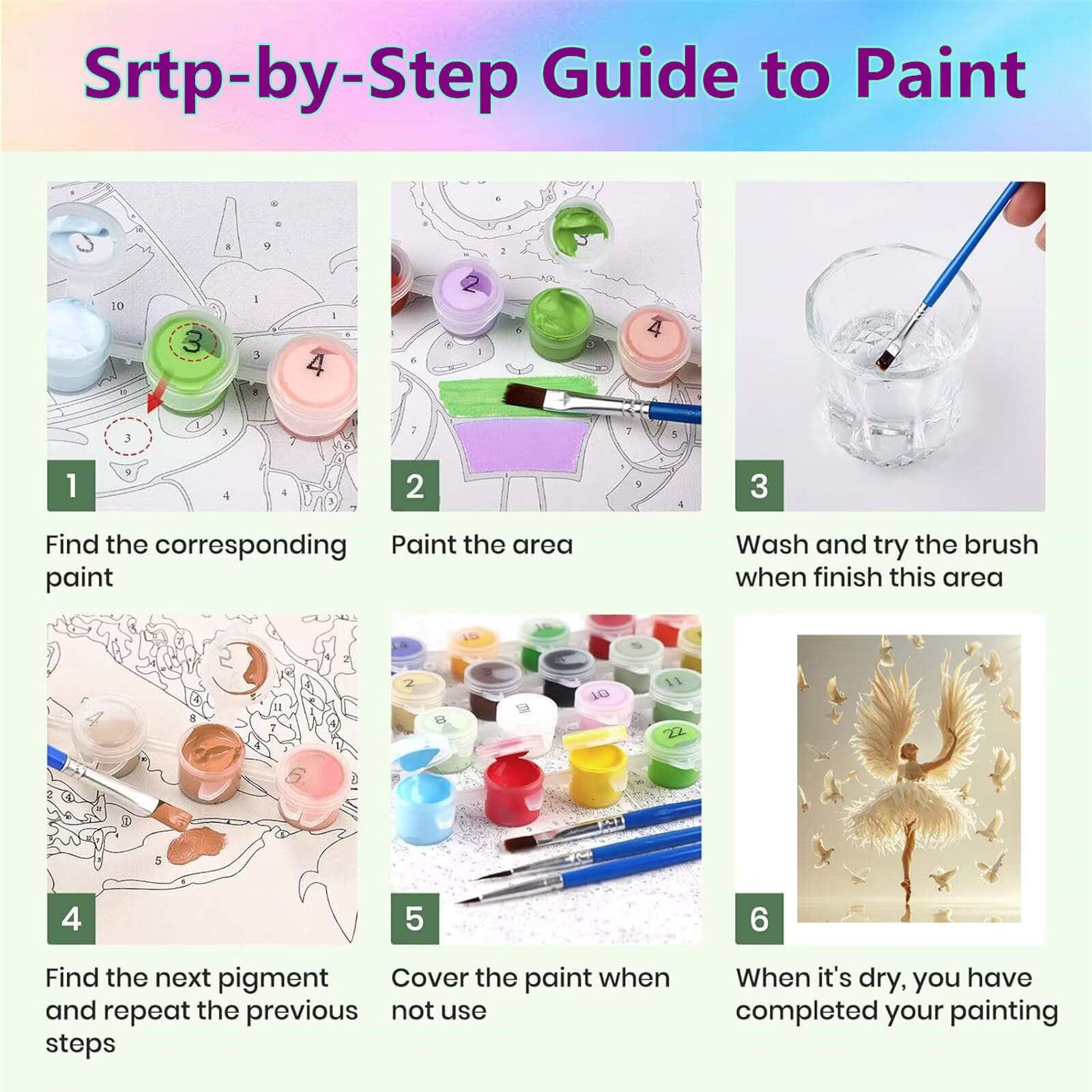 Srtp-by-Step Guide to Paint

1

Find the corresponding paint

2

Paint the area

3

Wash and try the brush when finish this area

4

Find the next pigment and repeat the previous steps

5

Cover the paint when not use

6

When it's dry, you have completed your painting