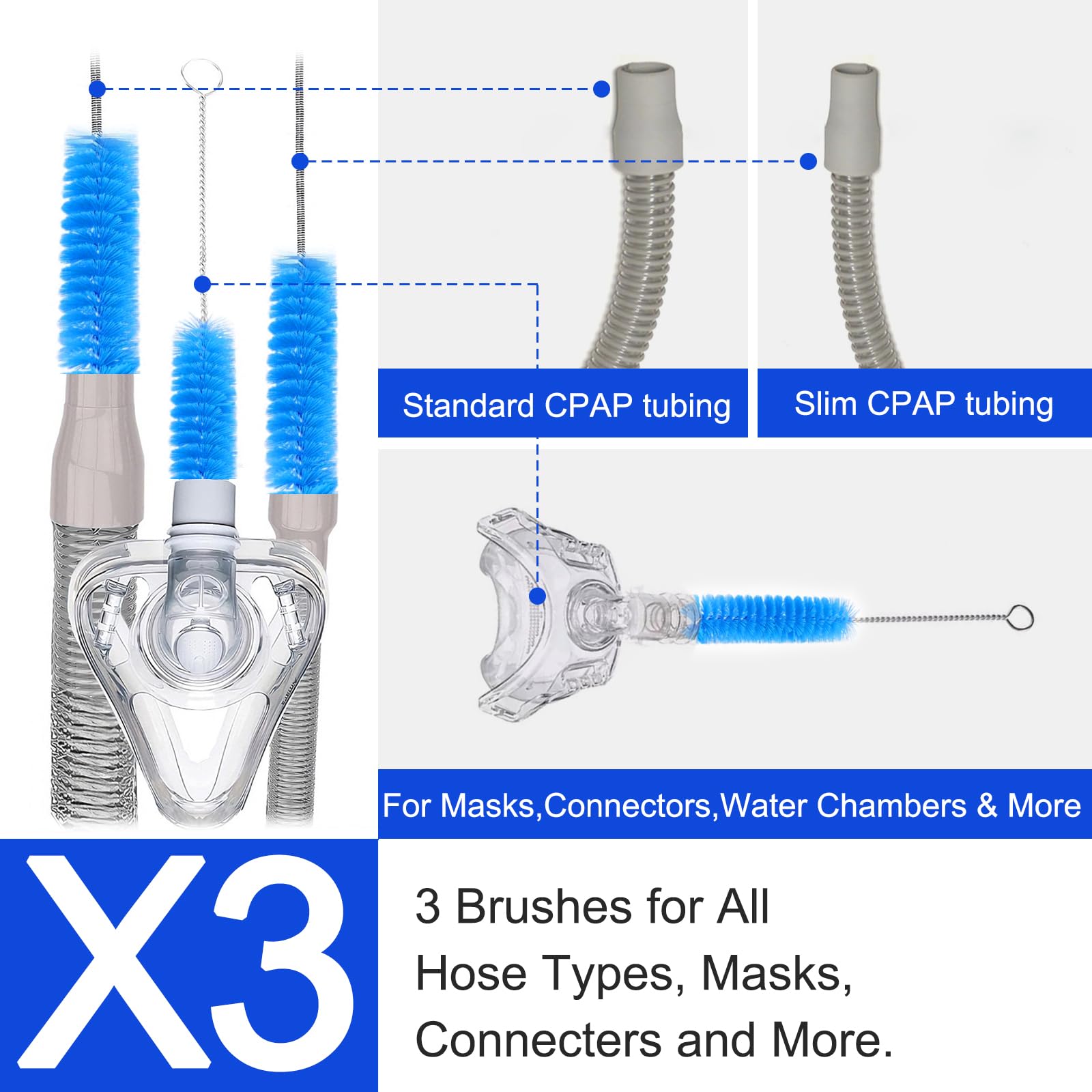 Standard CPAP tubing

Slim CPAP tubing

For Masks,Connectors,Water Chambers & More

X3

3 Brushes for All Hose Types, Masks, Connecters and More.