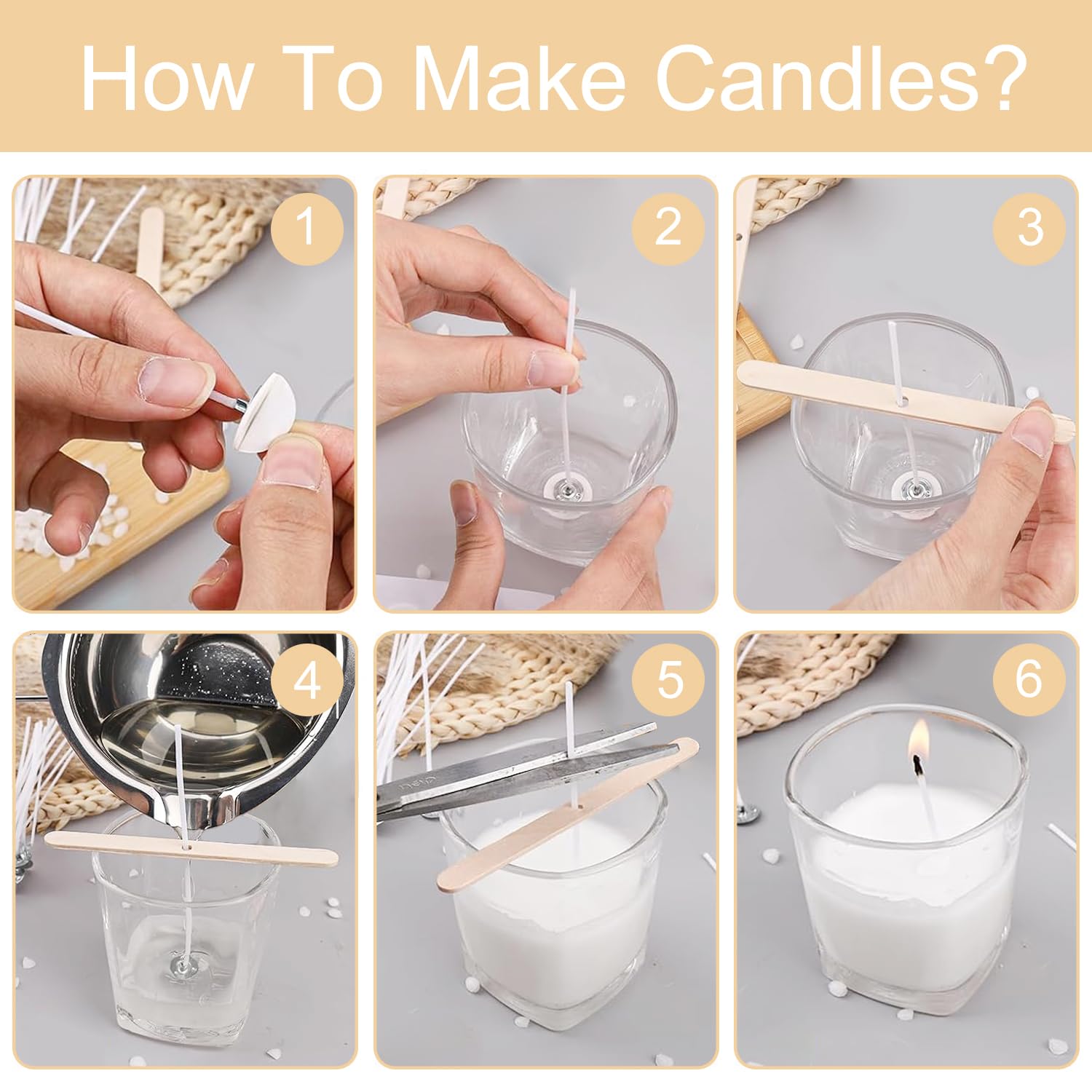 How To Make Candles?

1

2

3

4

5

6