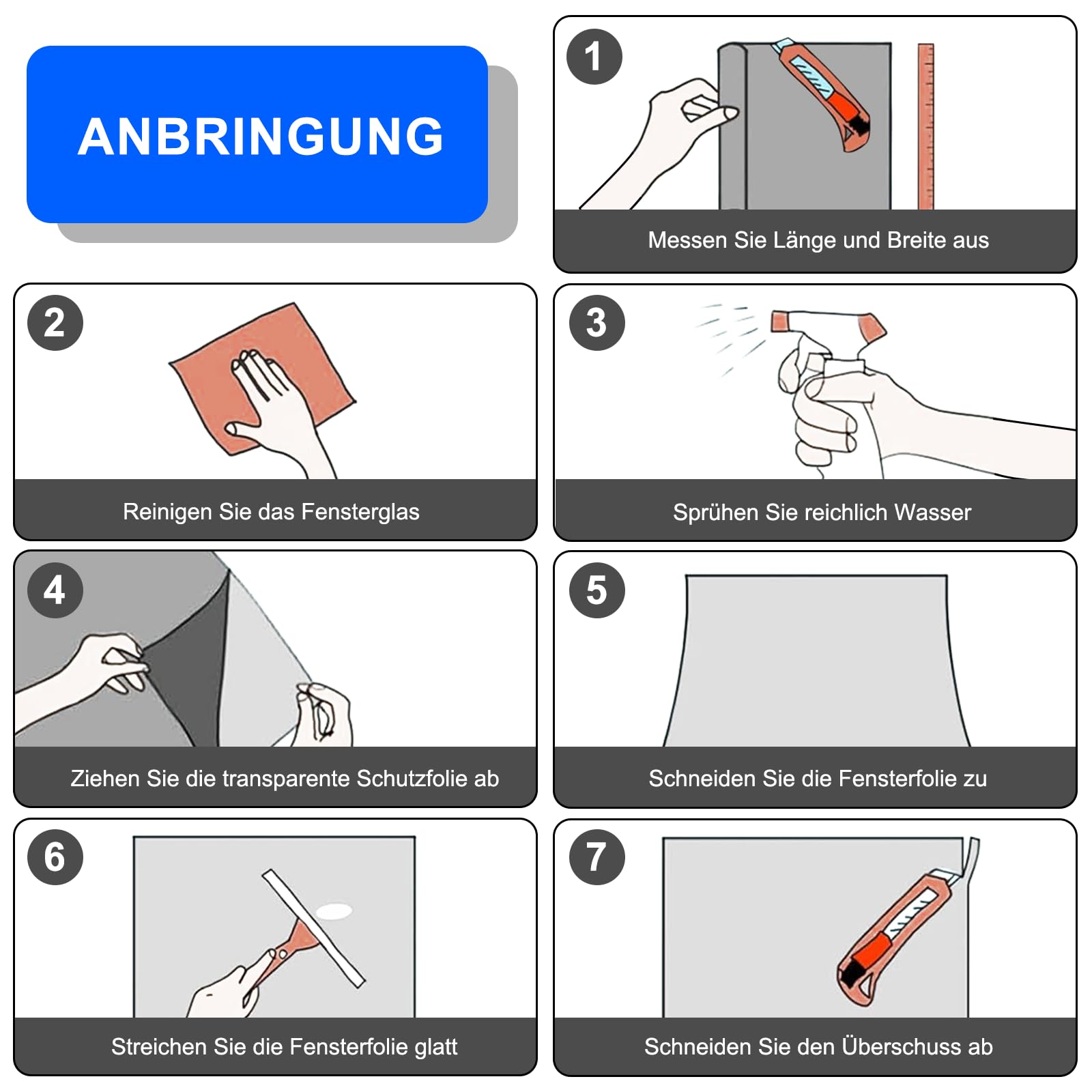 ANBRINGUNG

1

Messen Sie Länge und Breite aus

2

Reinigen Sie das Fensterglas

3

Sprühen Sie reichlich Wasser

4

Ziehen Sie die transparente Schutzfolie ab

5

Schneiden Sie die Fensterfolie zu

6

Streichen Sie die Fensterfolie glatt

7

Schneiden Sie den Überschuss ab