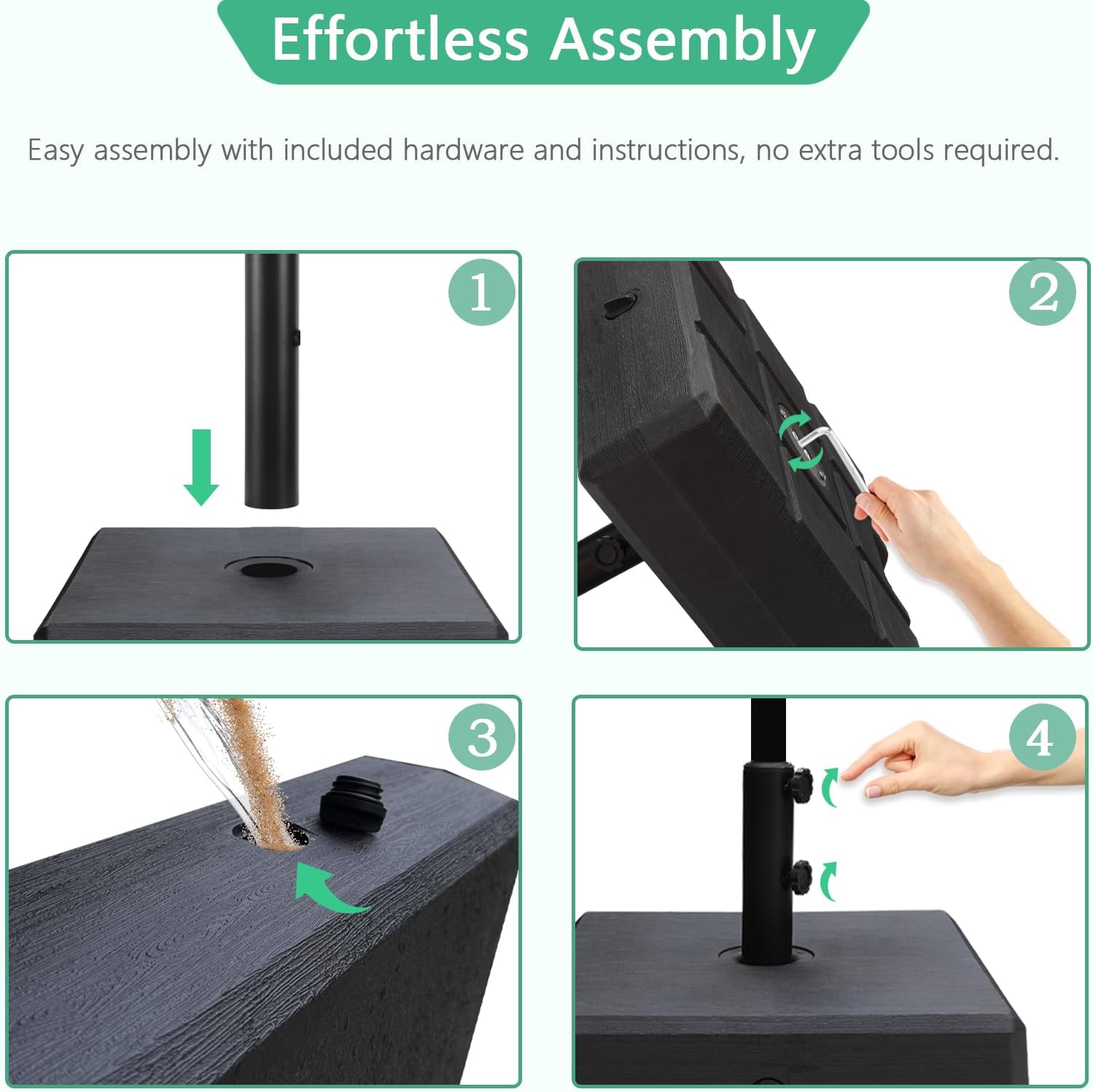 Effortless Assembly

Easy assembly with included hardware and instructions, no extra tools required.

1

2

3

4