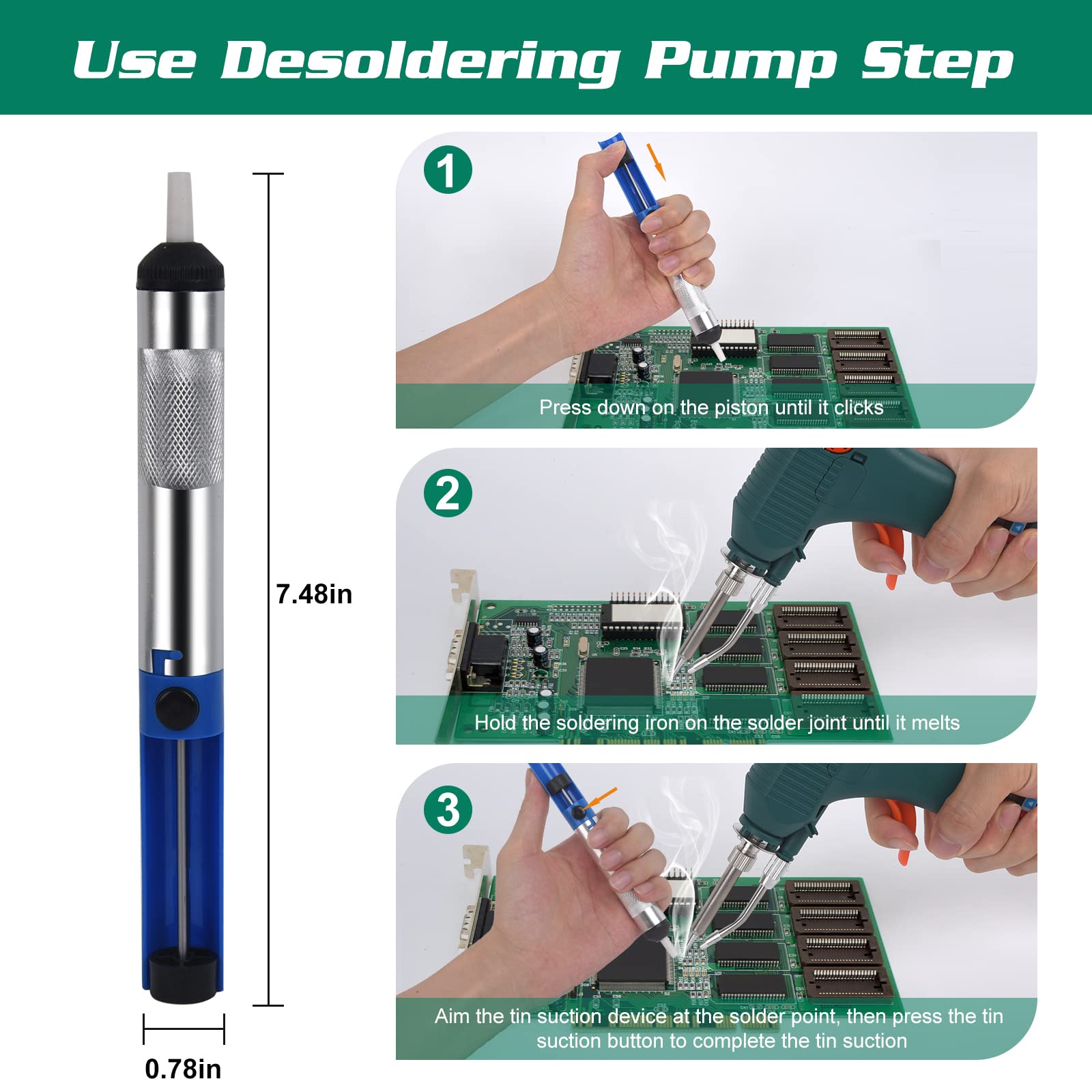 Use Desoldering Pump Step

7.48in

0.78in

1

Press down on the piston until it clicks

2

Hold the soldering iron on the solder joint until it melts

3

Aim the tin suction device at the solder point, then press the tin suction button to complete the tin suction