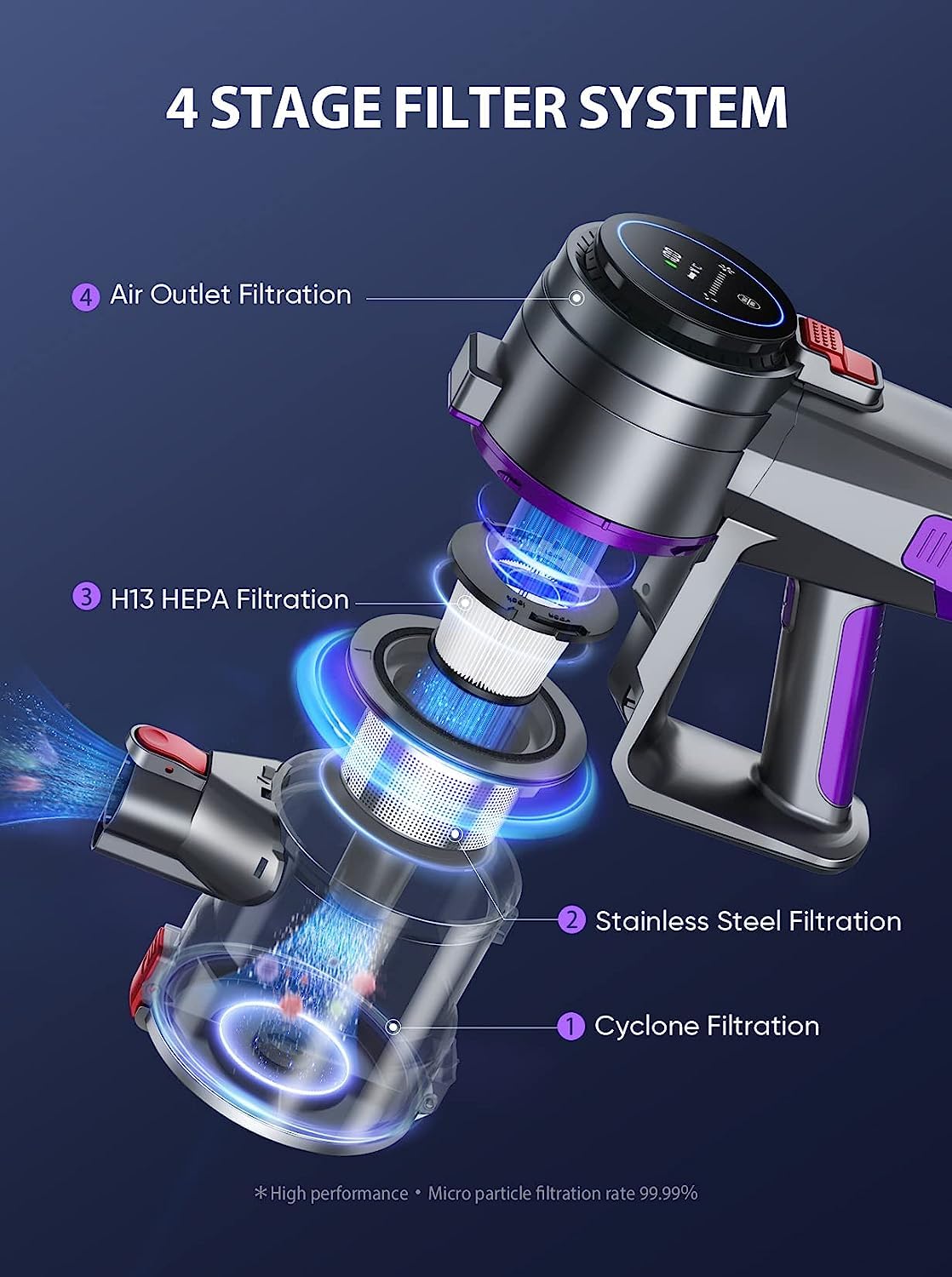 4 STAGE FILTER SYSTEM

4 Air Outlet Filtration

3 H13 HEPA Filtration

2 Stainless Steel Filtration

1 Cyclone Filtration

*High performance • Micro particle filtration rate 99.99%