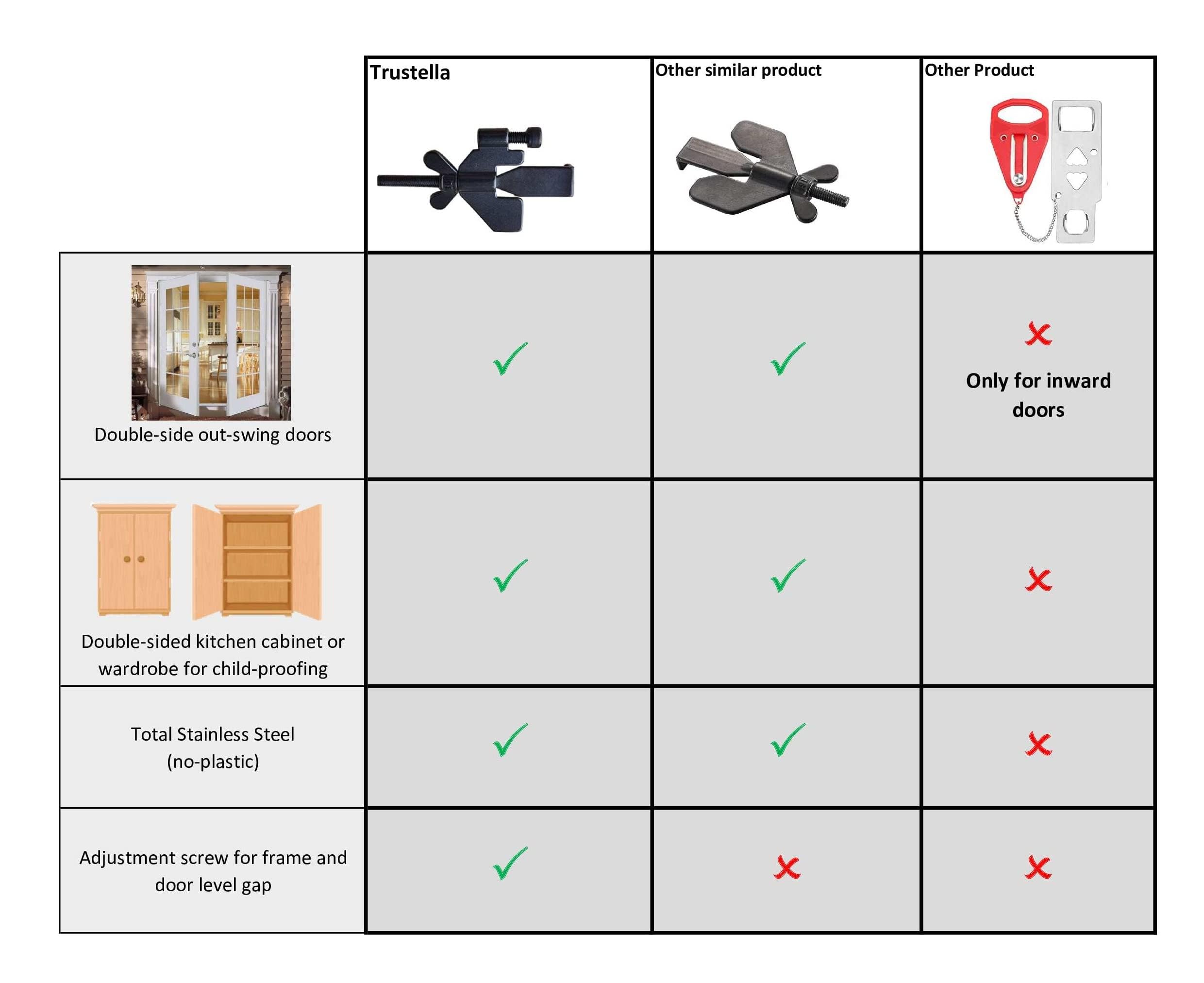 |  | Trustella | Other similar product | Other Product |
|---|---|---|---|
| Double-side out-swing doors | ✓ | ✓ | ✗ Only for inward doors |
| Double-sided kitchen cabinet or wardrobe for child-proofing | ✓ | ✓ | ✗ |
| Total Stainless Steel (no-plastic) | ✓ | ✓ | ✗ |
| Adjustment screw for frame and door level gap | ✓ | ✗ | ✗ |