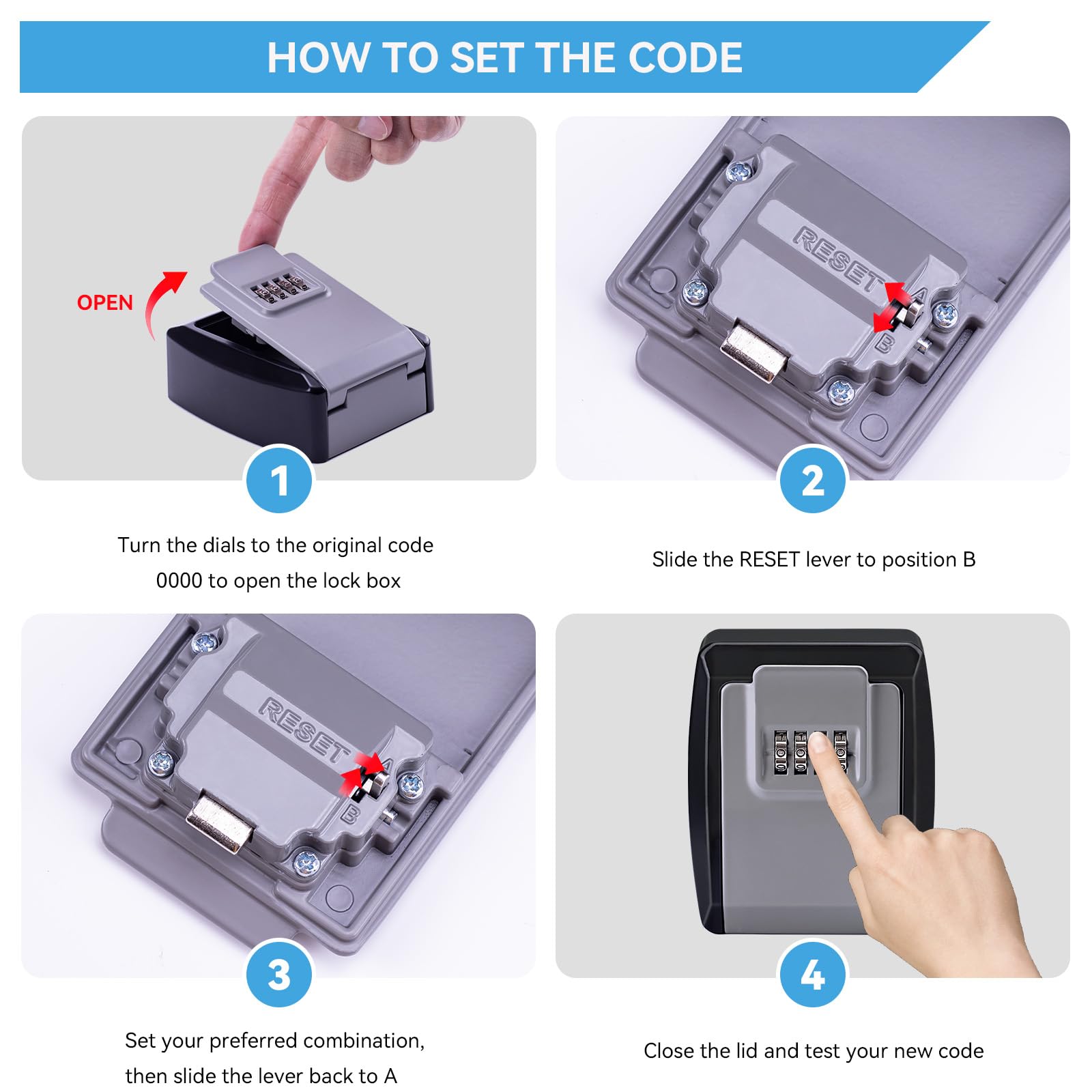 HOW TO SET THE CODE

OPEN

1

Turn the dials to the original code 0000 to open the lock box

RESET
A
B

2

Slide the RESET lever to position B

RESET
A
B

3

Set your preferred combination, then slide the lever back to A

4

Close the lid and test your new code