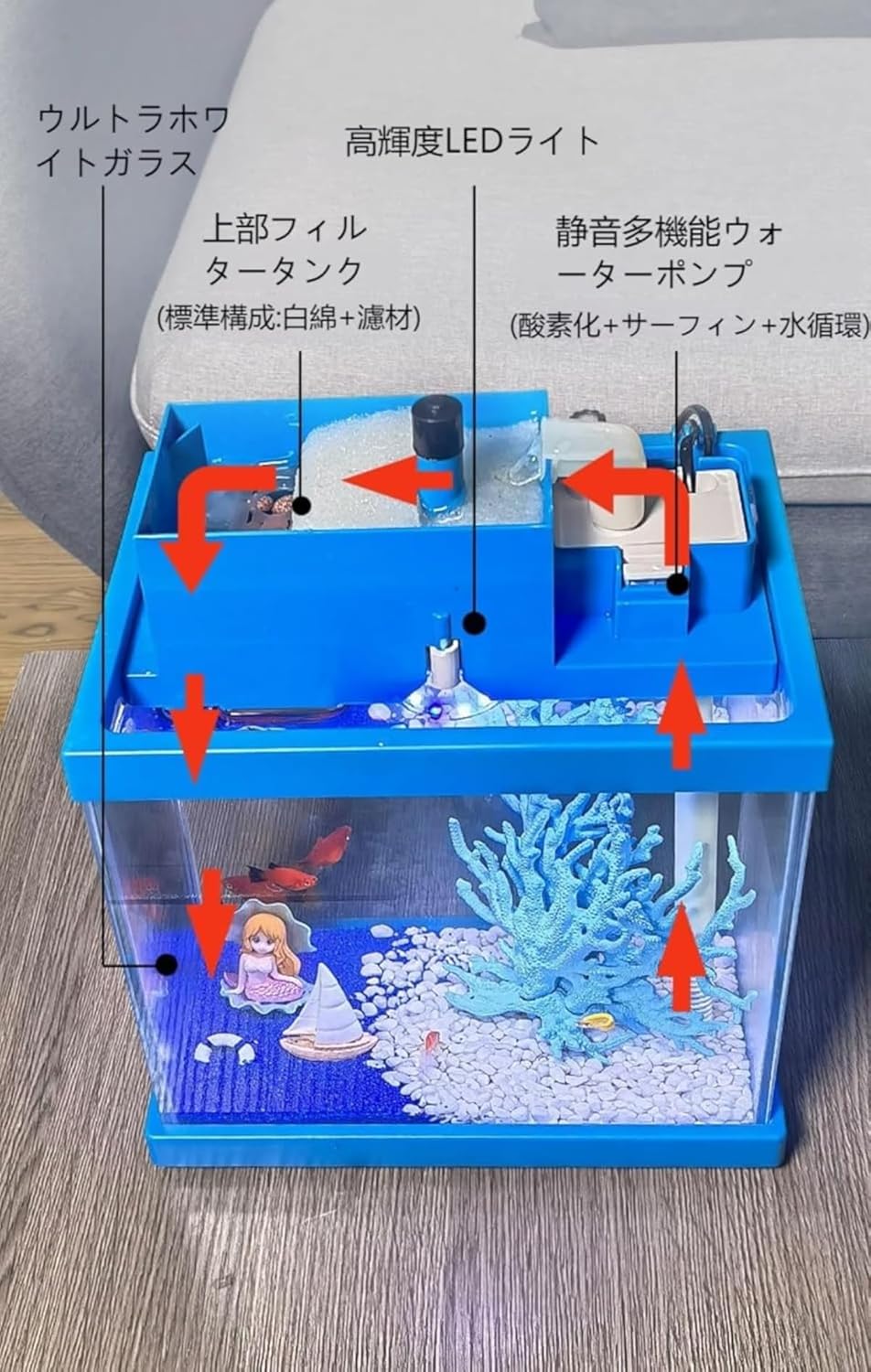 ウルトラホワイトガラス

高輝度LEDライト

上部フィルタータンク
(標準構成:白綿+濾材)

静音多機能ウォーターポンプ
(酸素化+サーフィン+水循環)