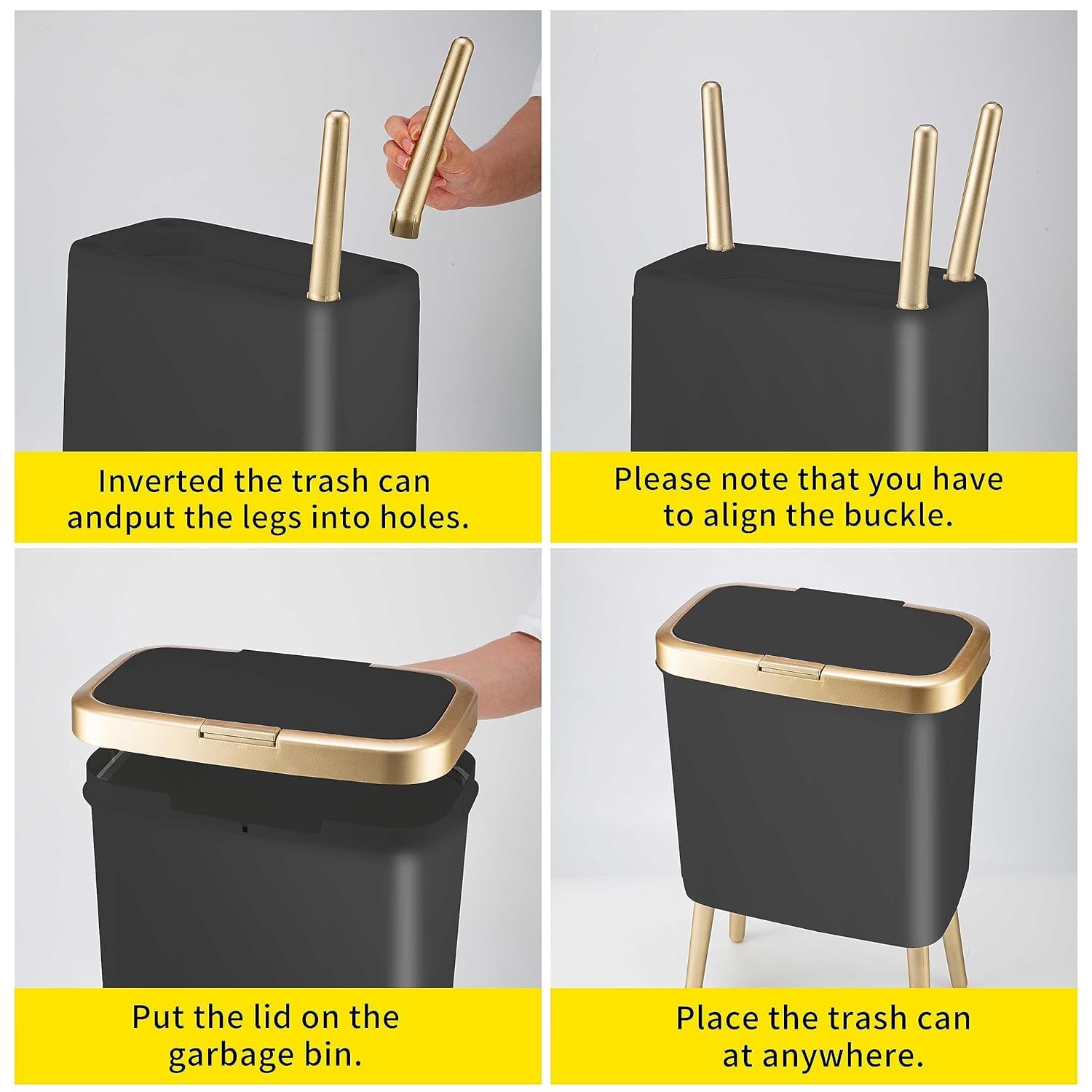 Inverted the trash can andput the legs into holes.

Please note that you have to align the buckle.

Put the lid on the garbage bin.

Place the trash can at anywhere.