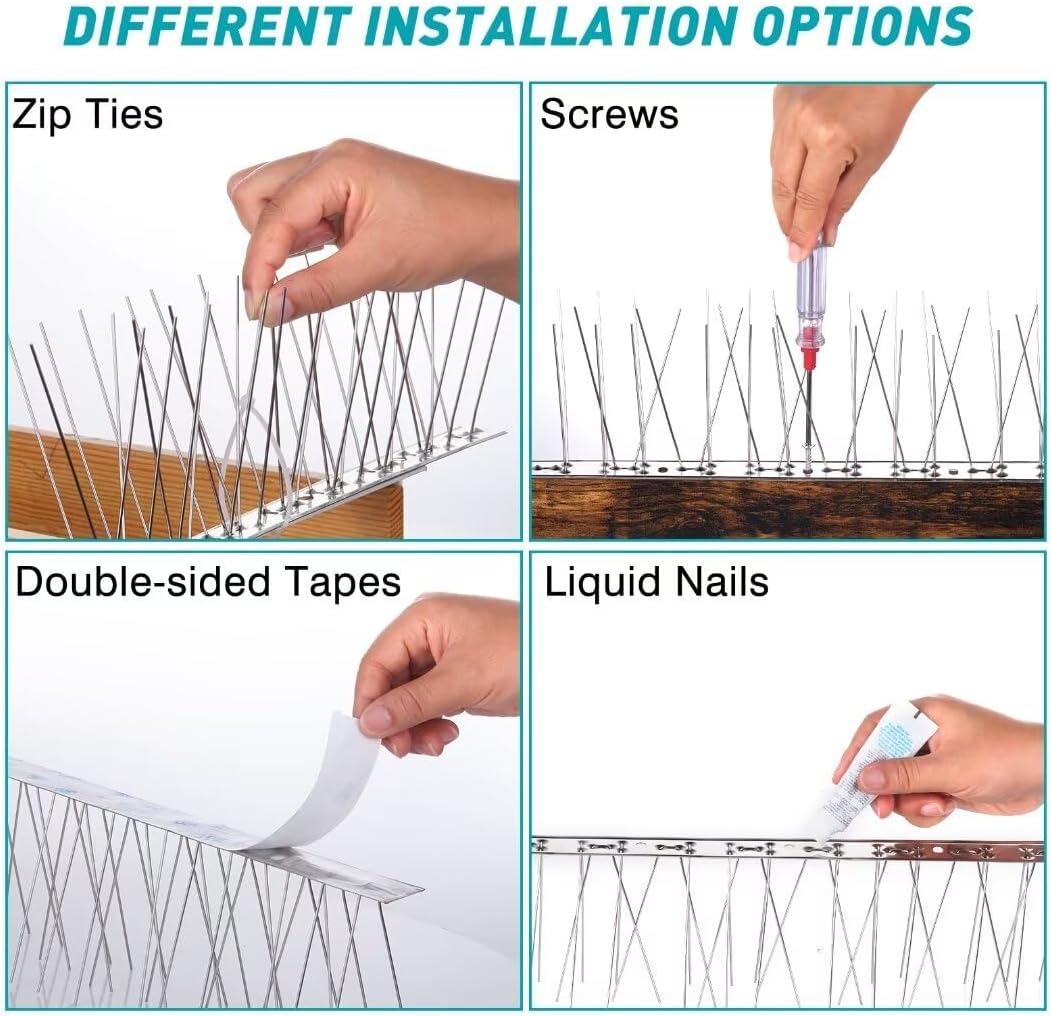 DIFFERENT INSTALLATION OPTIONS

Zip Ties

Screws

Double-sided Tapes

Liquid Nails