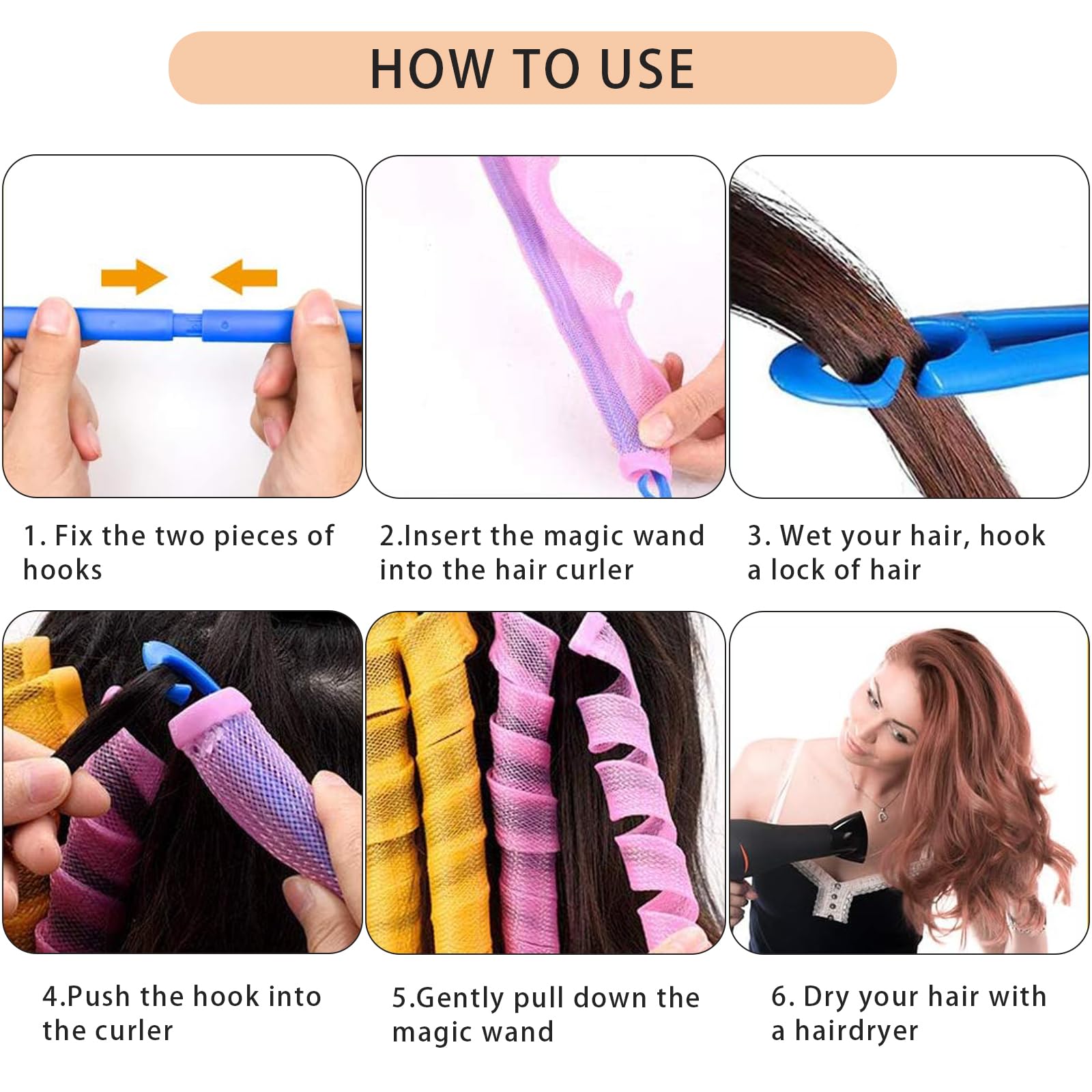 HOW TO USE

1. Fix the two pieces of hooks

2.Insert the magic wand into the hair curler

3. Wet your hair, hook a lock of hair

4.Push the hook into the curler

5.Gently pull down the magic wand

6. Dry your hair with a hairdryer