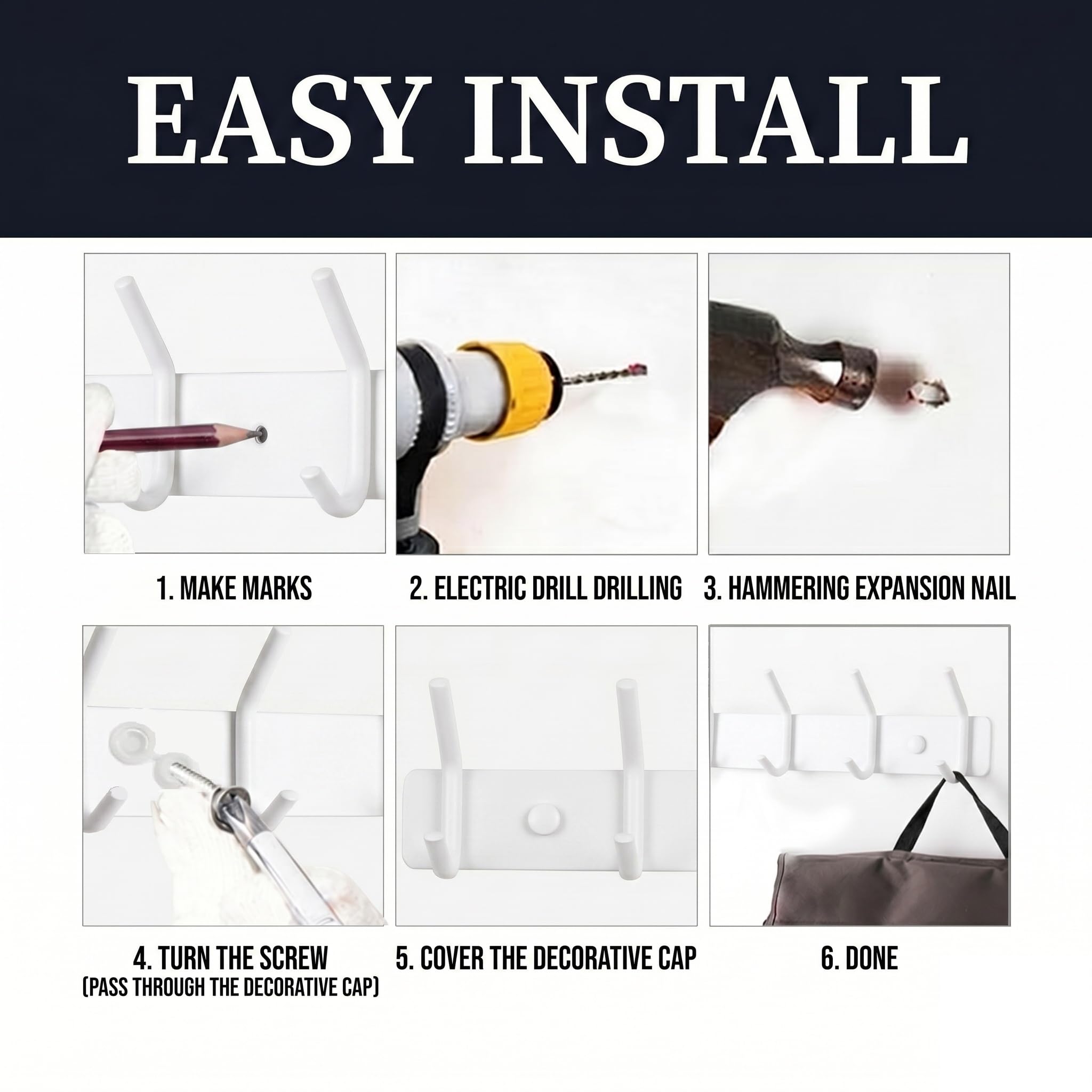 EASY INSTALL

1. MAKE MARKS

2. ELECTRIC DRILL DRILLING

3. HAMMERING EXPANSION NAIL

4. TURN THE SCREW
(PASS THROUGH THE DECORATIVE CAP)

5. COVER THE DECORATIVE CAP

6. DONE