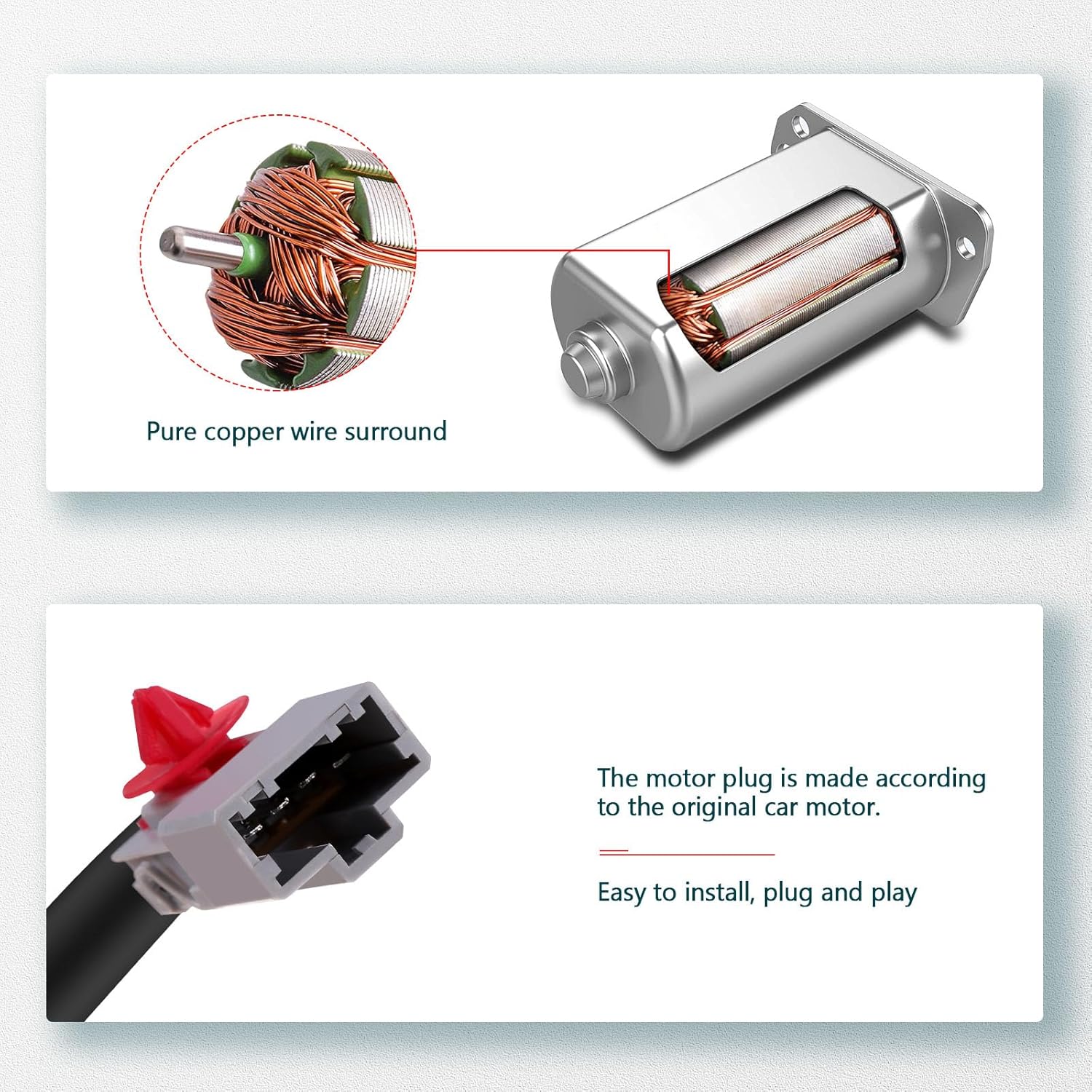 Pure copper wire surround

The motor plug is made according to the original car motor.

Easy to install, plug and play