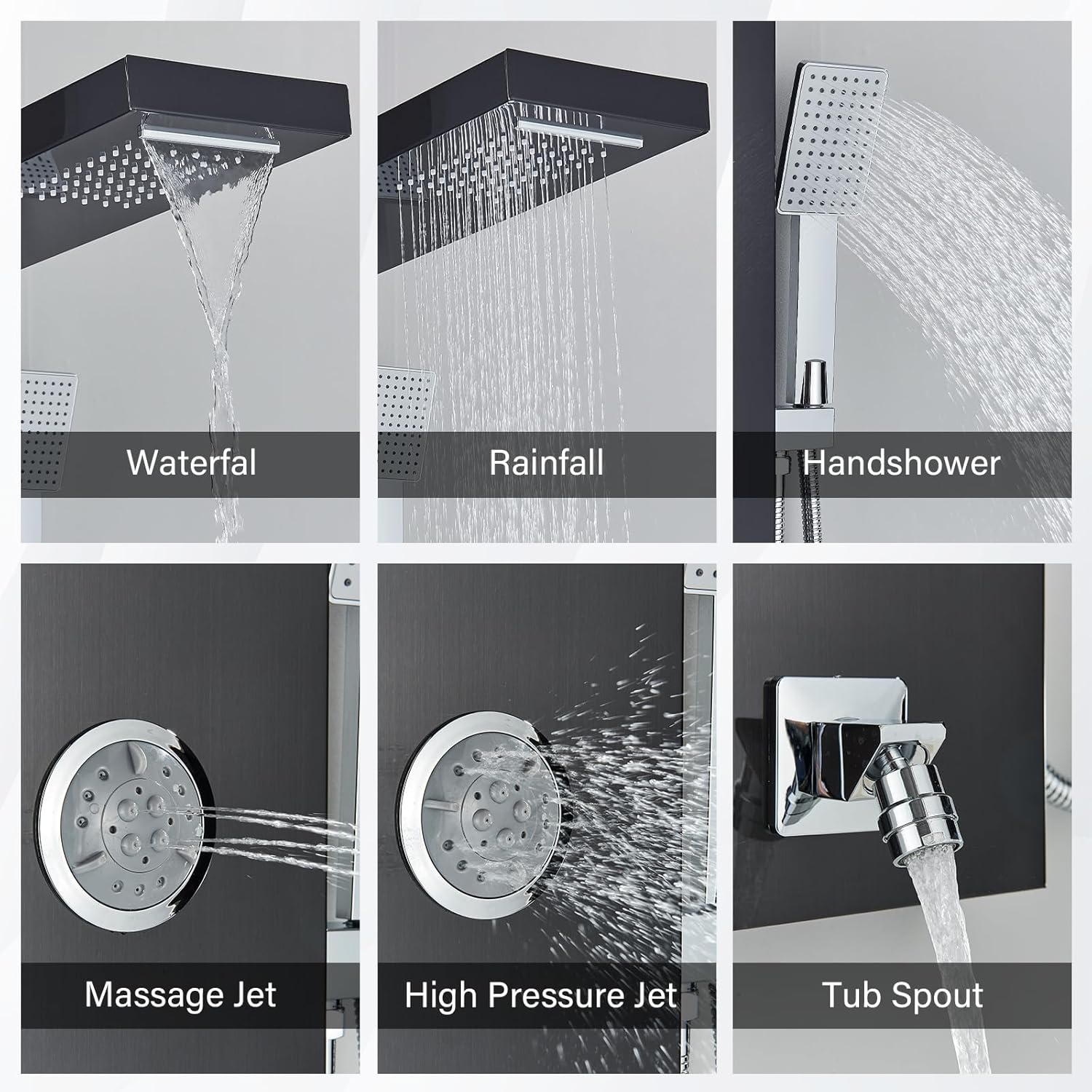 Waterfal

Rainfall

Handshower

Massage Jet

High Pressure Jet

Tub Spout