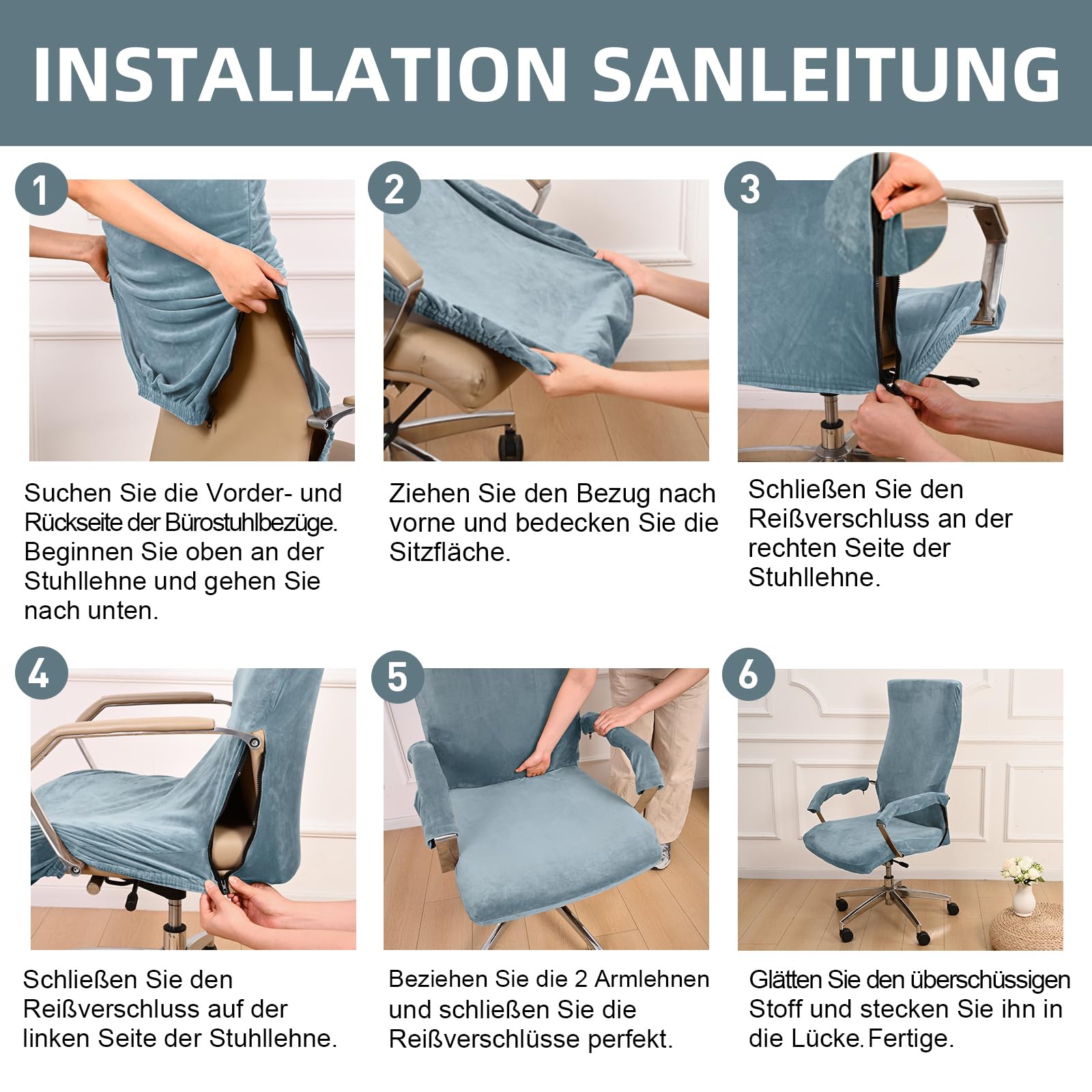 INSTALLATION SANLEITUNG

1

Suchen Sie die Vorder- und Rückseite der Bürostuhlbezüge. Beginnen Sie oben an der Stuhllehne und gehen Sie nach unten.

2

Ziehen Sie den Bezug nach vorne und bedecken Sie die Sitzfläche.

3

Schließen Sie den Reißverschluss an der rechten Seite der Stuhllehne.

4

Schließen Sie den Reißverschluss auf der linken Seite der Stuhllehne.

5

Beziehen Sie die 2 Armlehnen und schließen Sie die Reißverschlüsse perfekt.

6

Glätten Sie den überschüssigen Stoff und stecken Sie ihn in die Lücke. Fertige.