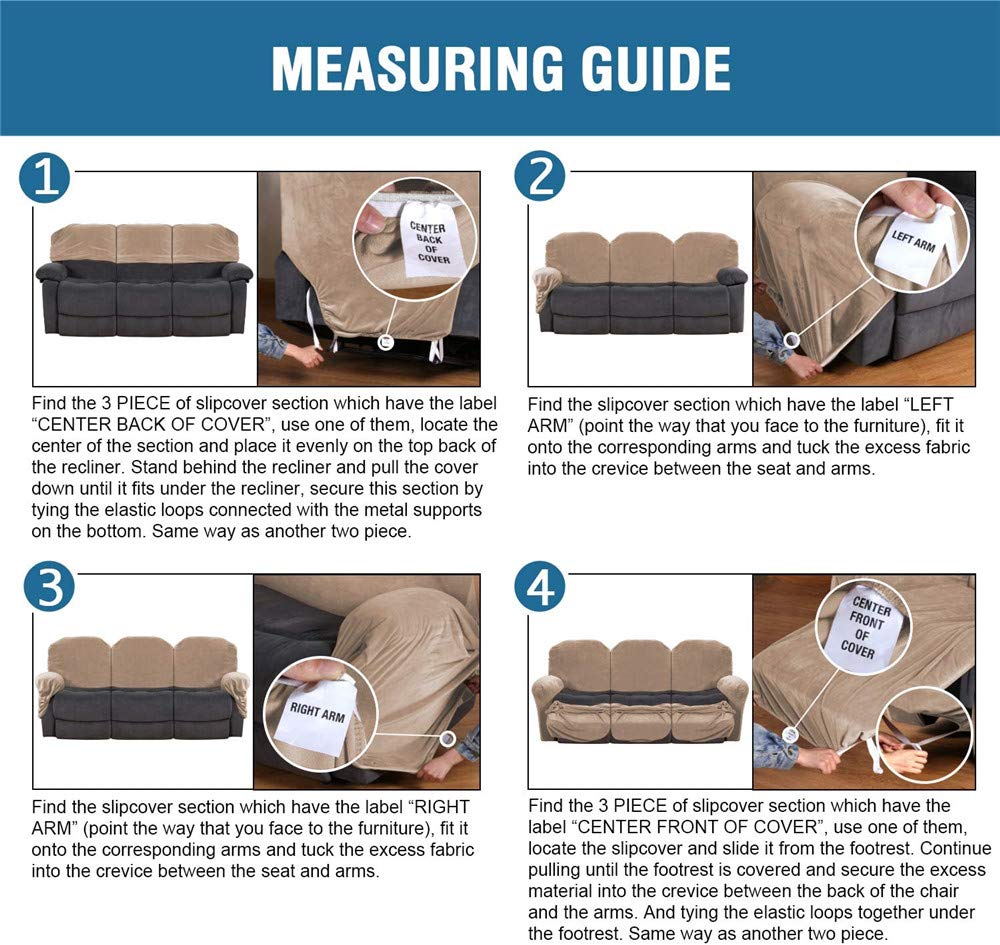 MEASURING GUIDE

1

CENTER BACK OF COVER

Find the 3 PIECE of slipcover section which have the label "CENTER BACK OF COVER", use one of them, locate the center of the section and place it evenly on the top back of the recliner. Stand behind the recliner and pull the cover down until it fits under the recliner, secure this section by tying the elastic loops connected with the metal supports on the bottom. Same way as another two piece.

2

LEFT ARM

Find the slipcover section which have the label "LEFT ARM" (point the way that you face to the furniture), fit it onto the corresponding arms and tuck the excess fabric into the crevice between the seat and arms.

3

RIGHT ARM

Find the slipcover section which have the label "RIGHT ARM" (point the way that you face to the furniture), fit it onto the corresponding arms and tuck the excess fabric into the crevice between the seat and arms.

4

CENTER FRONT OF COVER

Find the 3 PIECE of slipcover section which have the label "CENTER FRONT OF COVER", use one of them, locate the slipcover and slide it from the footrest. Continue pulling until the footrest is covered and secure the excess material into the crevice between the back of the chair and the arms. And tying the elastic loops together under the footrest. Same way as another two piece.