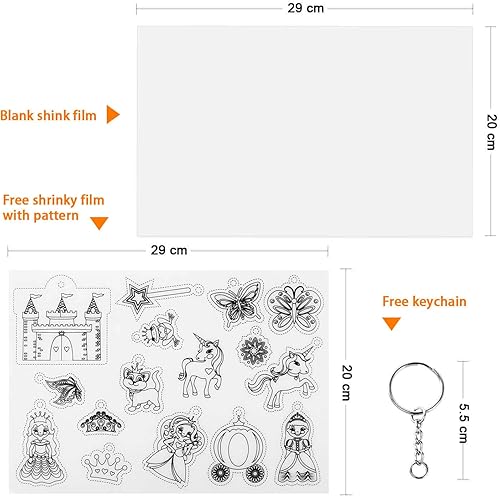 29 cm

Blank shink film

20 cm

Free shrinky film with pattern

29 cm

Free keychain

20 cm

5.5 cm