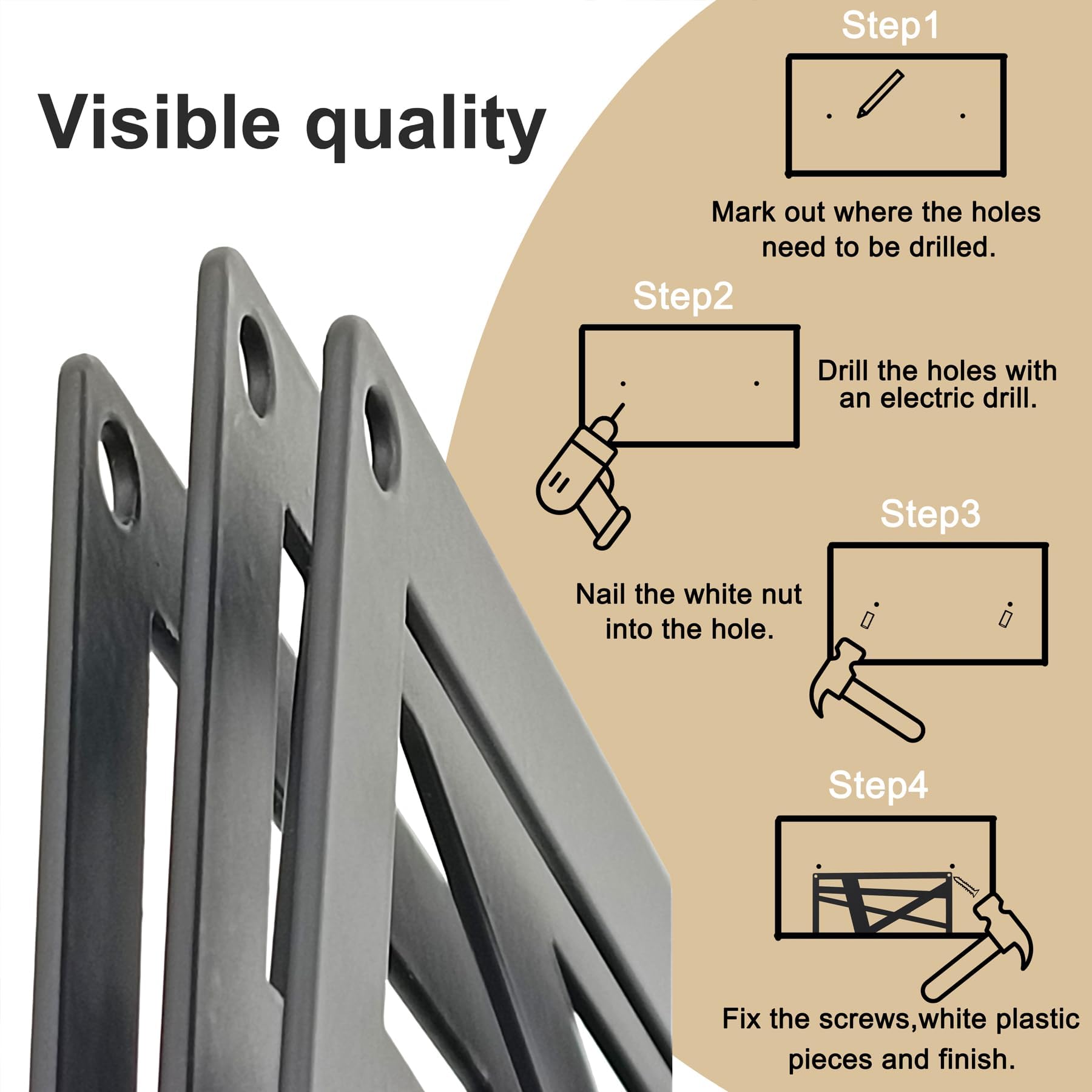 Visible quality

Step1

Mark out where the holes need to be drilled.

Step2

Drill the holes with an electric drill.

Step3

Nail the white nut into the hole.

Step4

Fix the screws,white plastic pieces and finish.