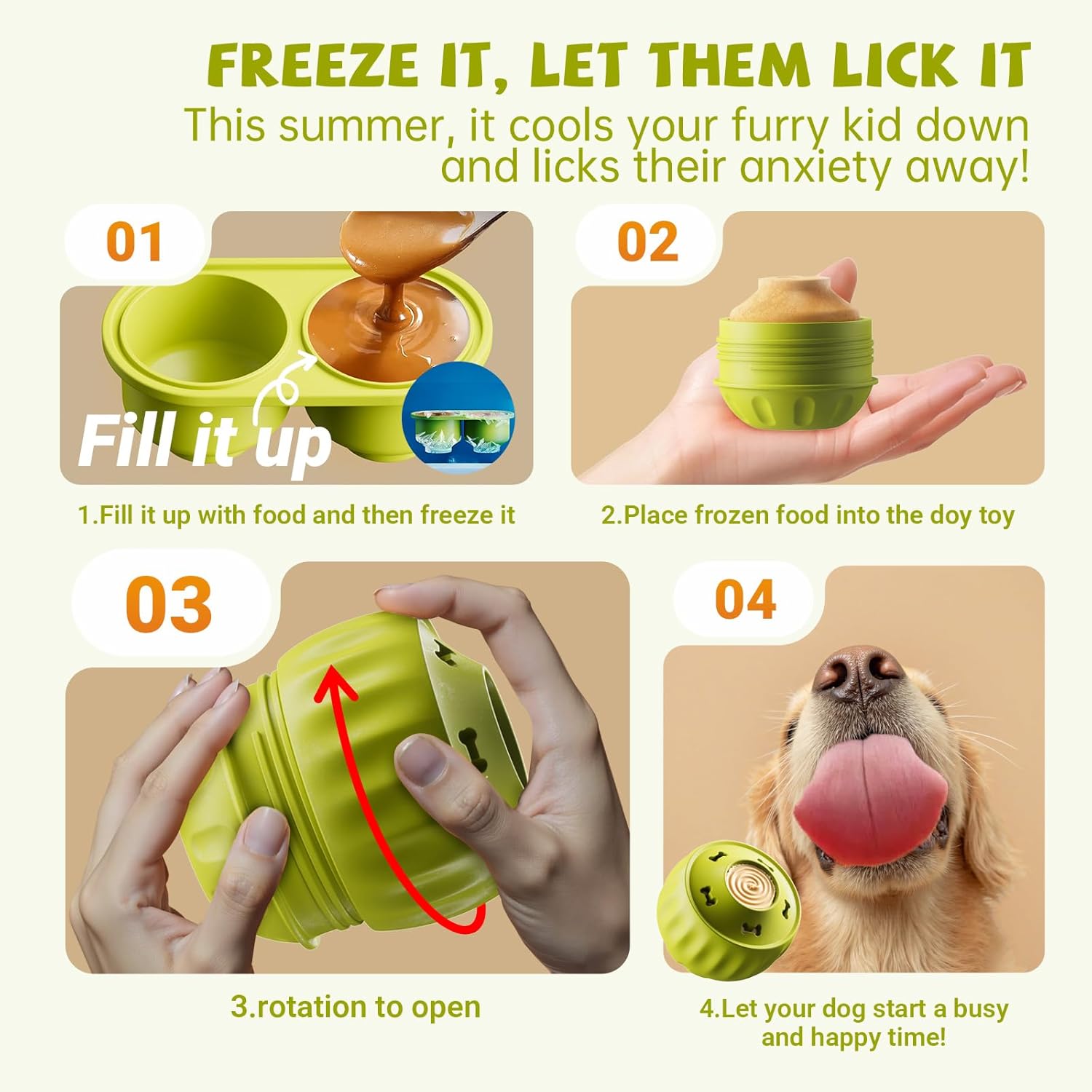 FREEZE IT, LET THEM LICK IT

This summer, it cools your furry kid down and licks their anxiety away!

01

Fill it up

1.Fill it up with food and then freeze it

02

2.Place frozen food into the doy toy

03

3.rotation to open

04

4.Let your dog start a busy and happy time!