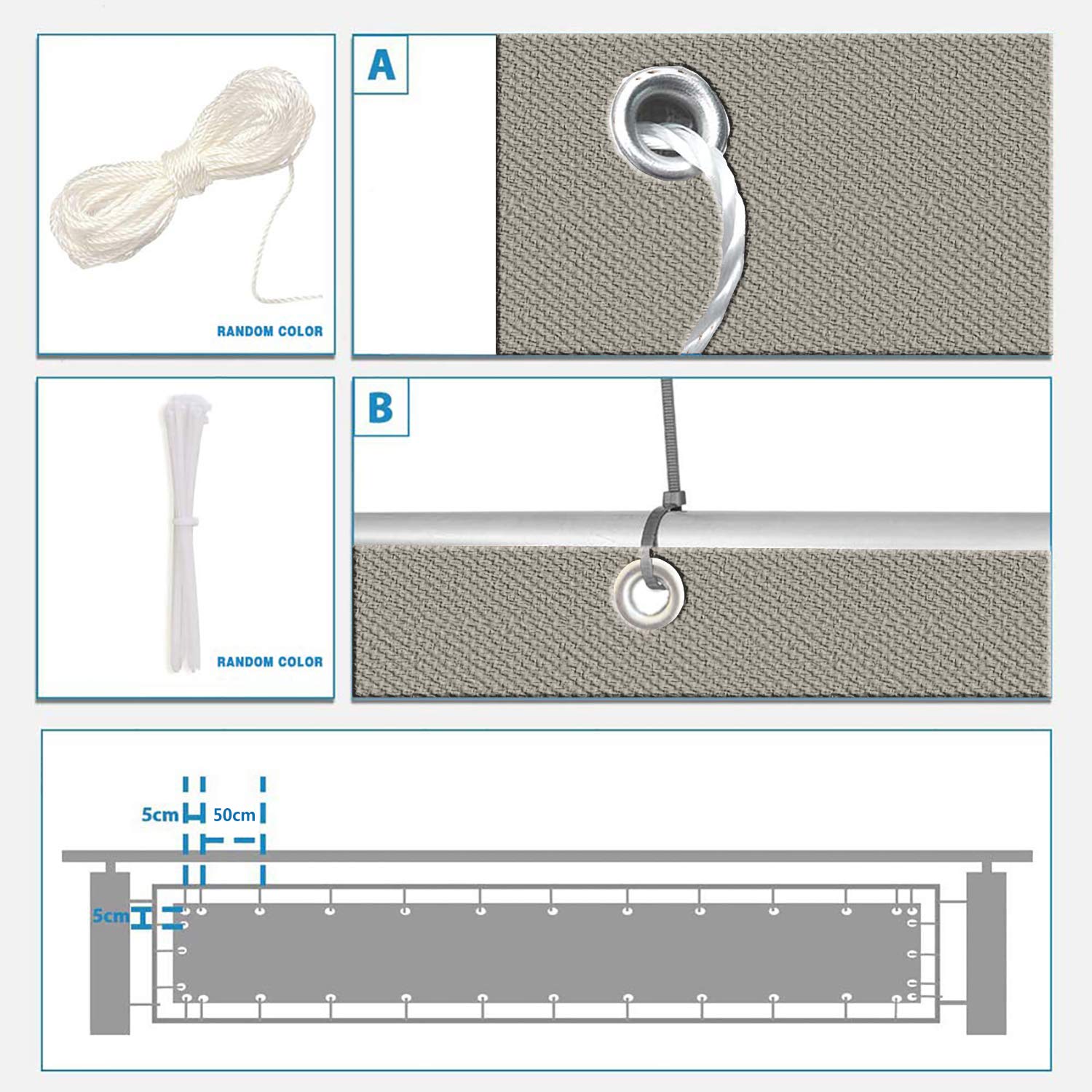 RANDOM COLOR

A

RANDOM COLOR

B

5cm

50cm

5cm