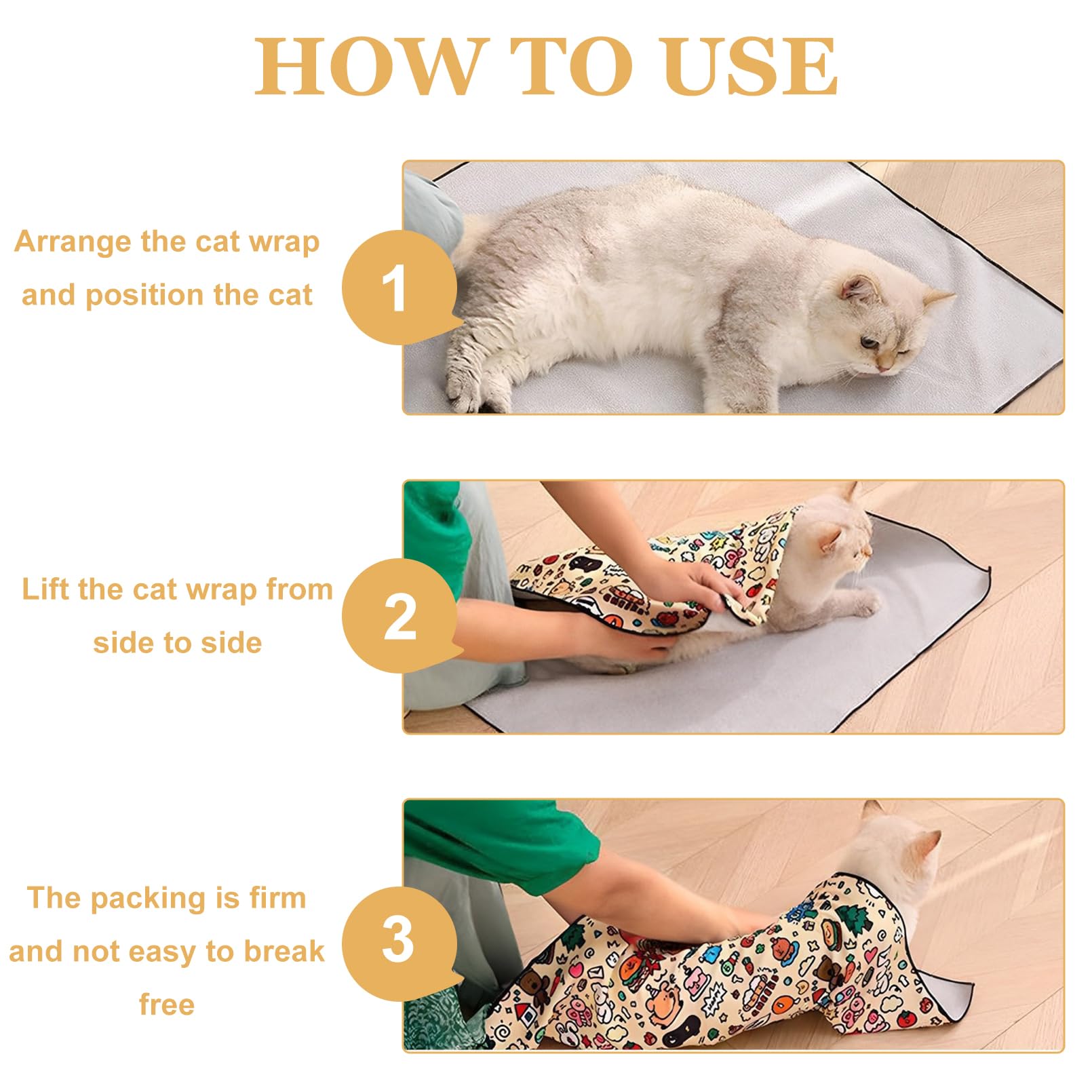 HOW TO USE

Arrange the cat wrap and position the cat

1

Lift the cat wrap from side to side

2

The packing is firm and not easy to break free

3