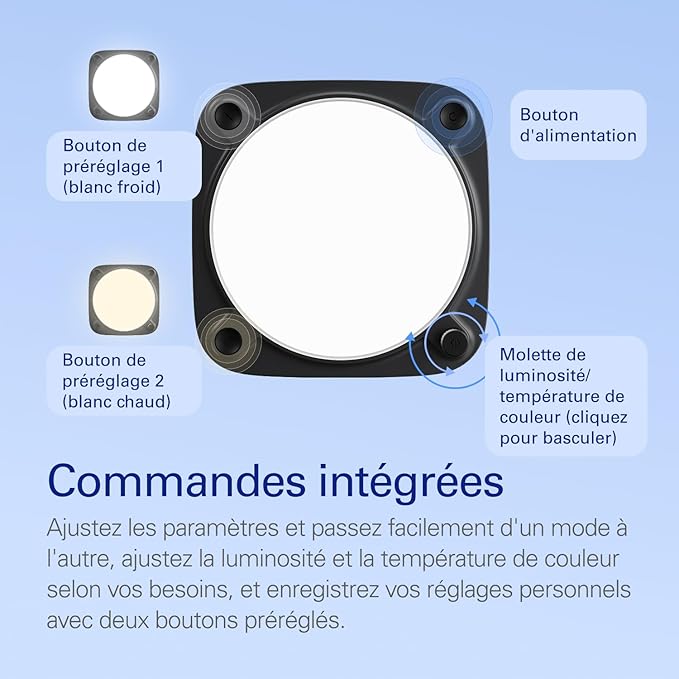 Bouton de préréglage 1 (blanc froid)

Bouton d'alimentation

Bouton de préréglage 2 (blanc chaud)

Molette de luminosité/ température de couleur (cliquez pour basculer)

Commandes intégrées

Ajustez les paramètres et passez facilement d'un mode à l'autre, ajustez la luminosité et la température de couleur selon vos besoins, et enregistrez vos réglages personnels avec deux boutons préréglés.