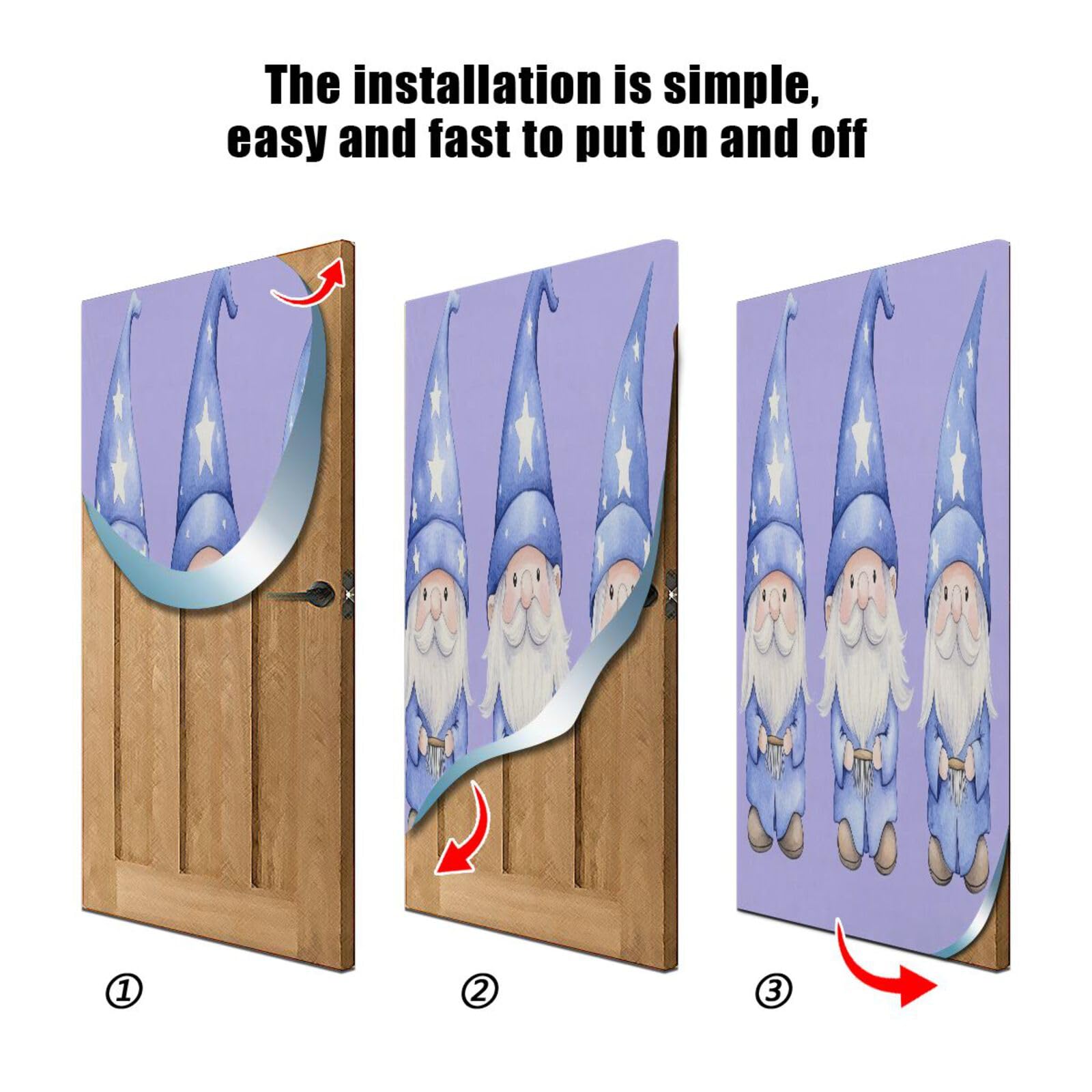 The installation is simple, easy and fast to put on and off

①

②

③